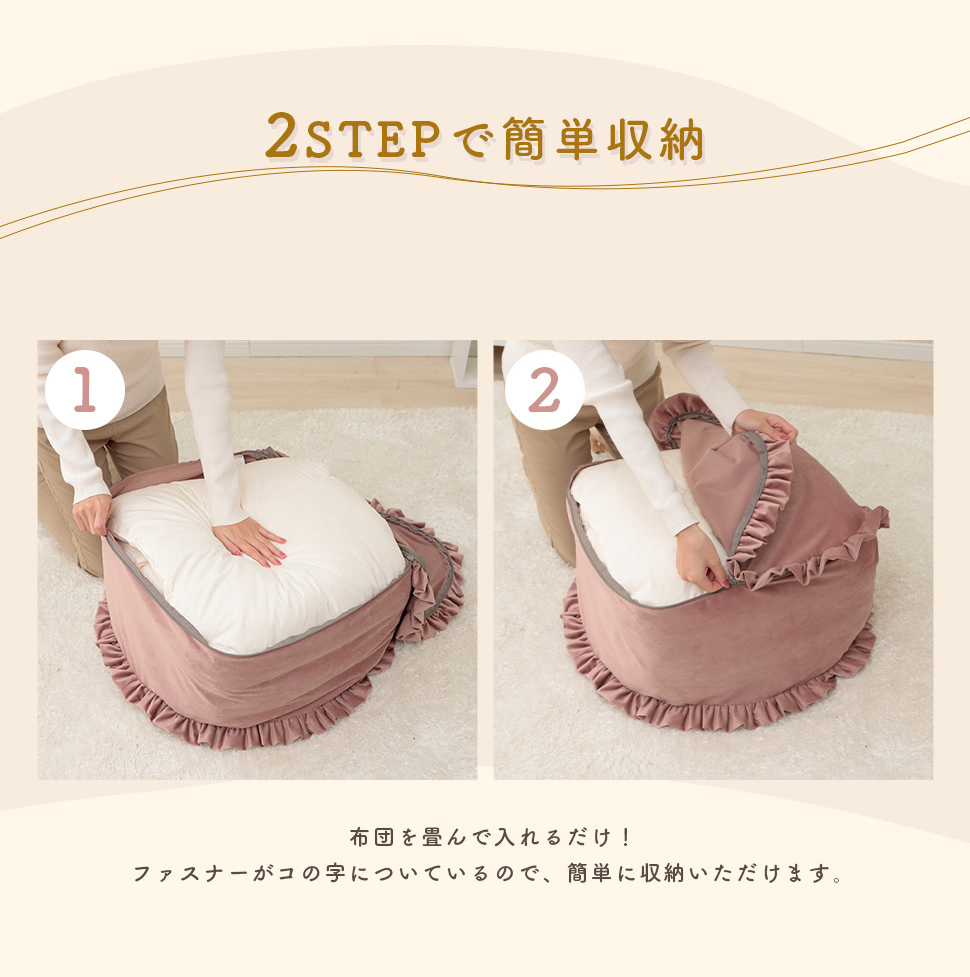 2STEPで簡単収納

1

2

布団を畳んで入れるだけ！
ファスナーがコの字についているので、簡単に収納いただけます。