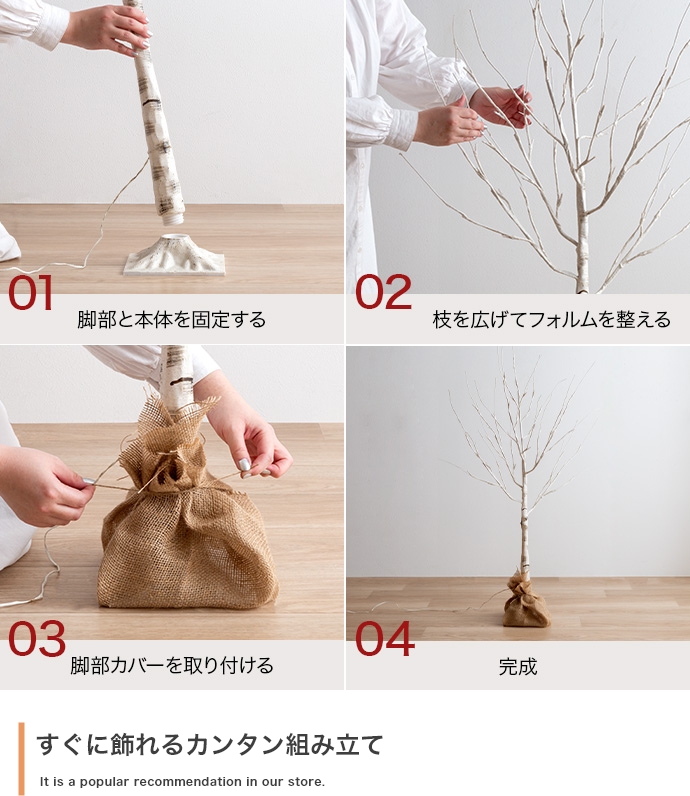 01
脚部と本体を固定する

02
枝を広げてフォルムを整える

03
脚部カバーを取り付ける

04
完成

すぐに飾れるカンタン組み立て

It is a popular recommendation in our store.