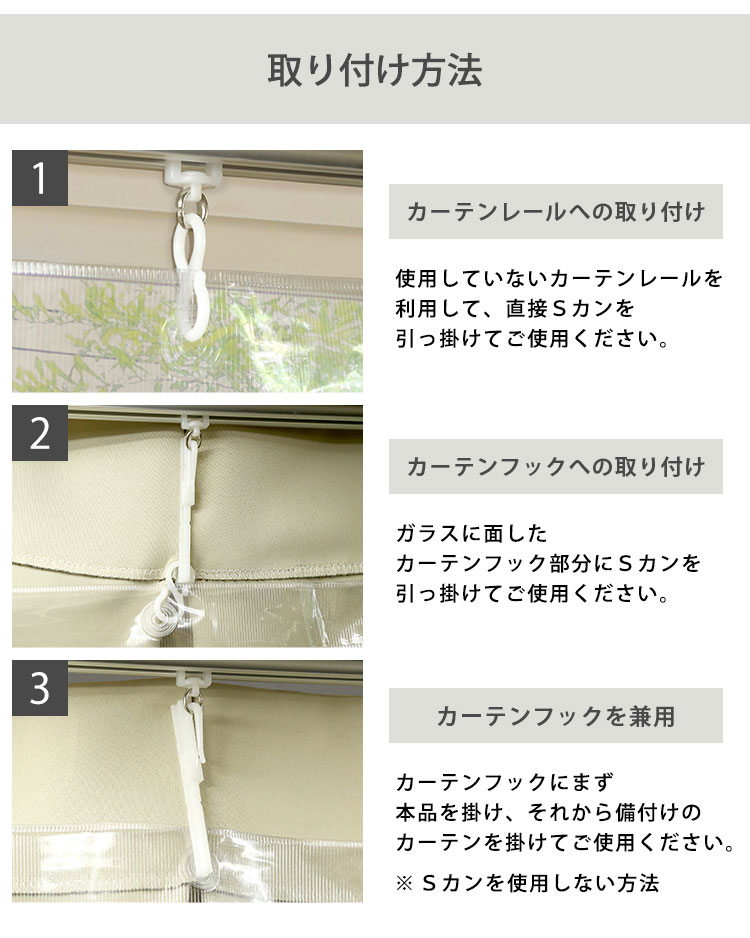 取り付け方法

1

カーテンレールへの取り付け

使用していないカーテンレールを利用して、直接Ｓカンを引っ掛けてご使用ください。

2

カーテンフックへの取り付け

ガラスに面したカーテンフック部分にＳカンを引っ掛けてご使用ください。

3

カーテンフックを兼用

カーテンフックにまず本品を掛け、それから備付けのカーテンを掛けてご使用ください。

※ Ｓカンを使用しない方法