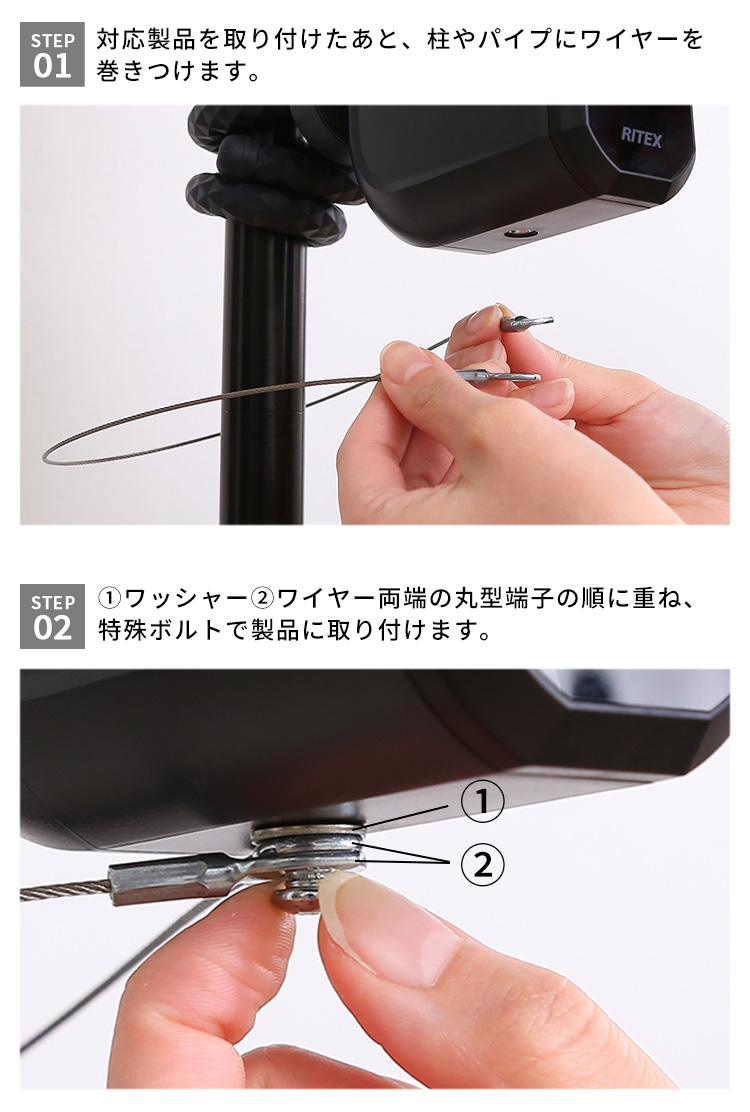 STEP 01 対応製品を取り付けたあと、柱やパイプにワイヤーを巻きつけます。

RITEX

STEP 02 ①ワッシャー②ワイヤー両端の丸型端子の順に重ね、特殊ボルトで製品に取り付けます。

①

②