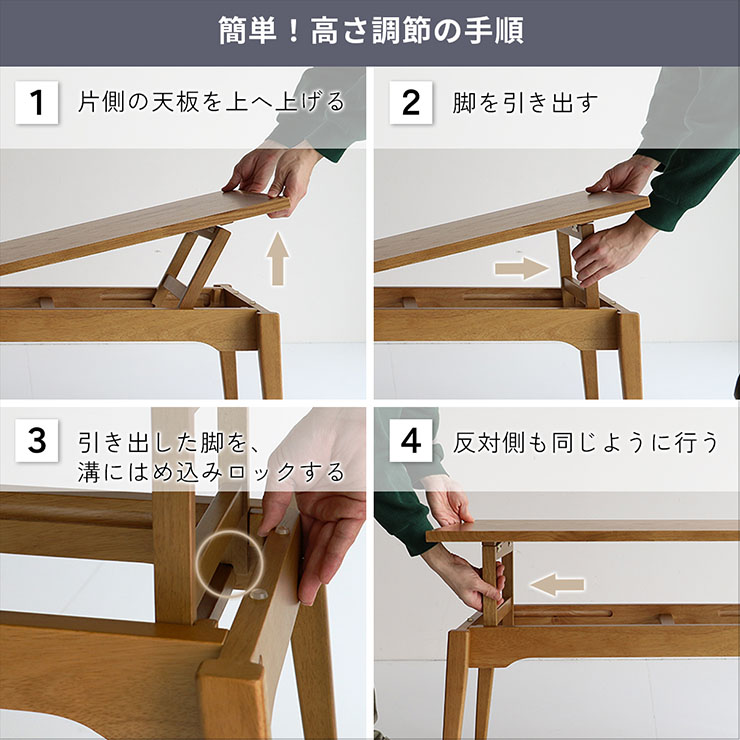 簡単！高さ調節の手順

1 片側の天板を上へ上げる

2 脚を引き出す

3 引き出した脚を、溝にはめ込みロックする

4 反対側も同じように行う