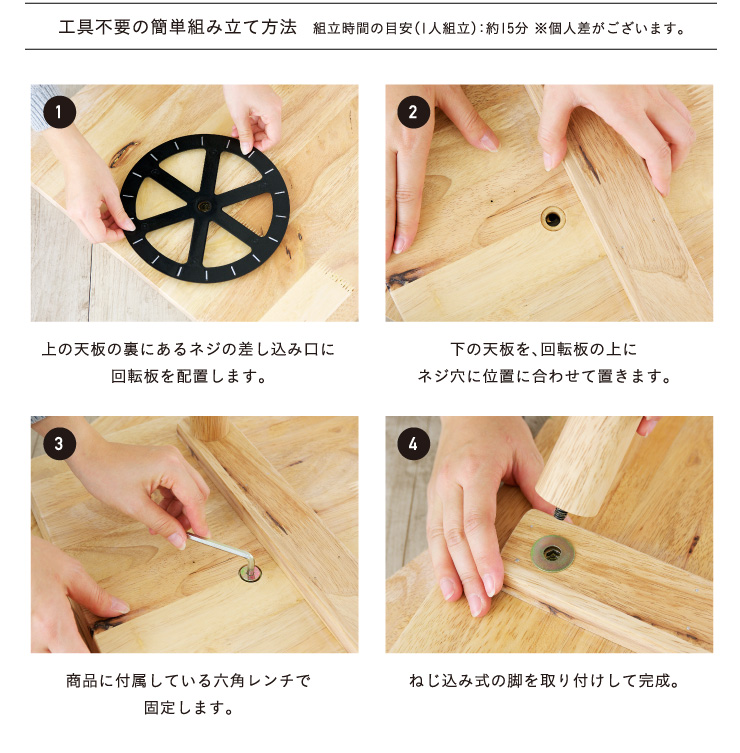 工具不要の簡単組み立て方法　組立時間の目安（1人組立）：約15分 ※個人差がございます。

1

上の天板の裏にあるネジの差し込み口に回転板を配置します。

2

下の天板を、回転板の上にネジ穴に位置に合わせて置きます。

3

商品に付属している六角レンチで固定します。

4

ねじ込み式の脚を取り付けして完成。