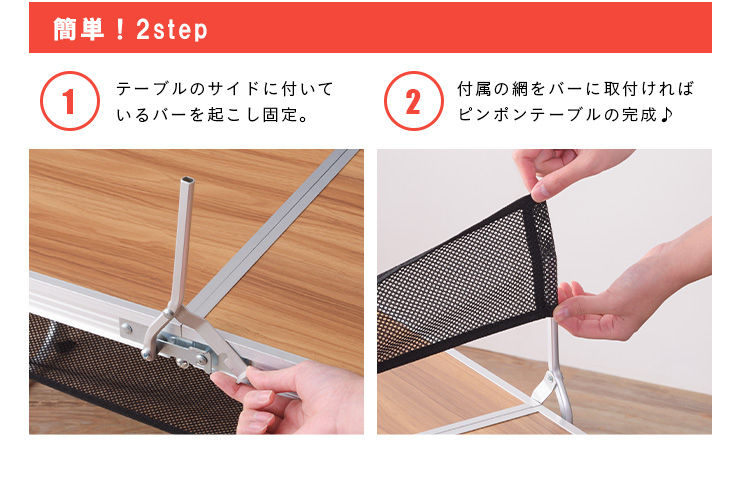 簡単！2step

1

テーブルのサイドに付いているバーを起こし固定。

2

付属の網をバーに取付ければピンポンテーブルの完成♪