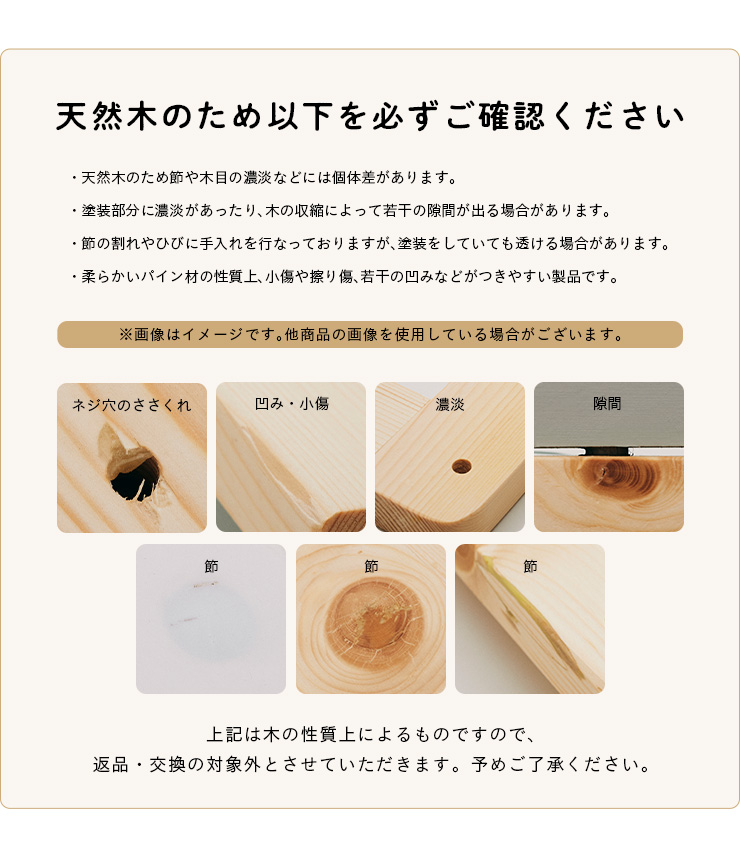 天然木のため以下を必ずご確認ください

・天然木のため節や木目の濃淡などには個体差があります。

・塗装部分に濃淡があったり、木の収縮によって若干の隙間が出る場合があります。

・節の割れやひびに手入れを行なっておりますが、塗装をしていても透ける場合があります。

・柔らかいパイン材の性質上、小傷や擦り傷、若干の凹みなどがつきやすい製品です。

※画像はイメージです。他商品の画像を使用している場合がございます。

ネジ穴のささくれ

凹み・小傷

濃淡

隙間

節

節

節

上記は木の性質上によるものですので、
返品・交換の対象外とさせていただきます。予めご了承ください。