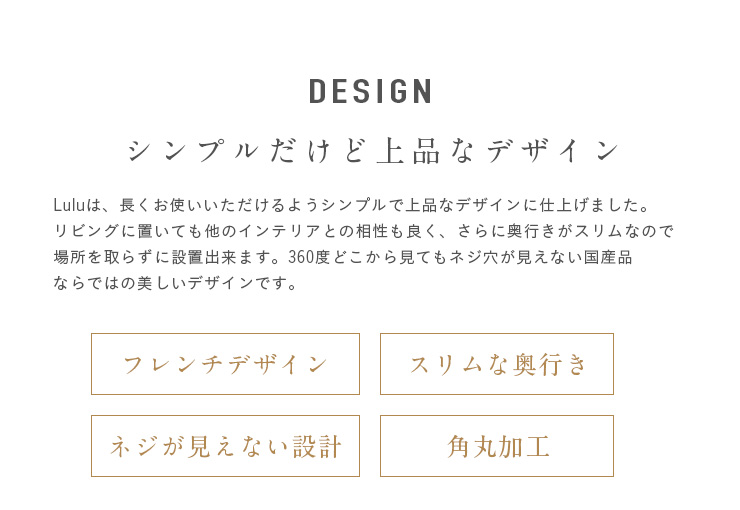 DESIGN

シンプルだけど上品なデザイン

Luluは、長くお使いいただけるようシンプルで上品なデザインに仕上げました。リビングに置いても他のインテリアとの相性も良く、さらに奥行きがスリムなので場所を取らずに設置出来ます。360度どこから見てもネジ穴が見えない国産品ならではの美しいデザインです。

フレンチデザイン

スリムな奥行き

ネジが見えない設計

角丸加工