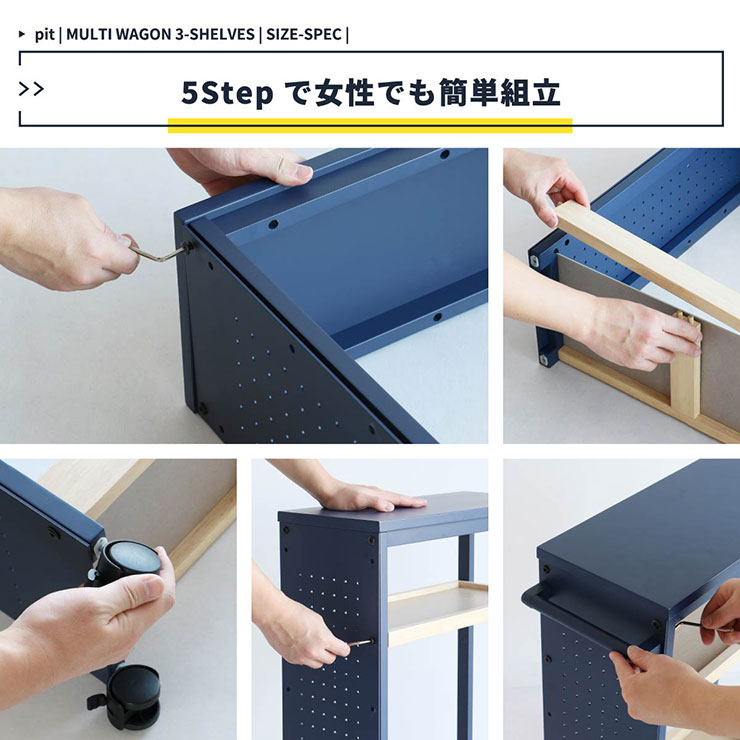 ▸ pit | MULTI WAGON 3-SHELVES | SIZE-SPEC |

>> 5Step で女性でも簡単組立