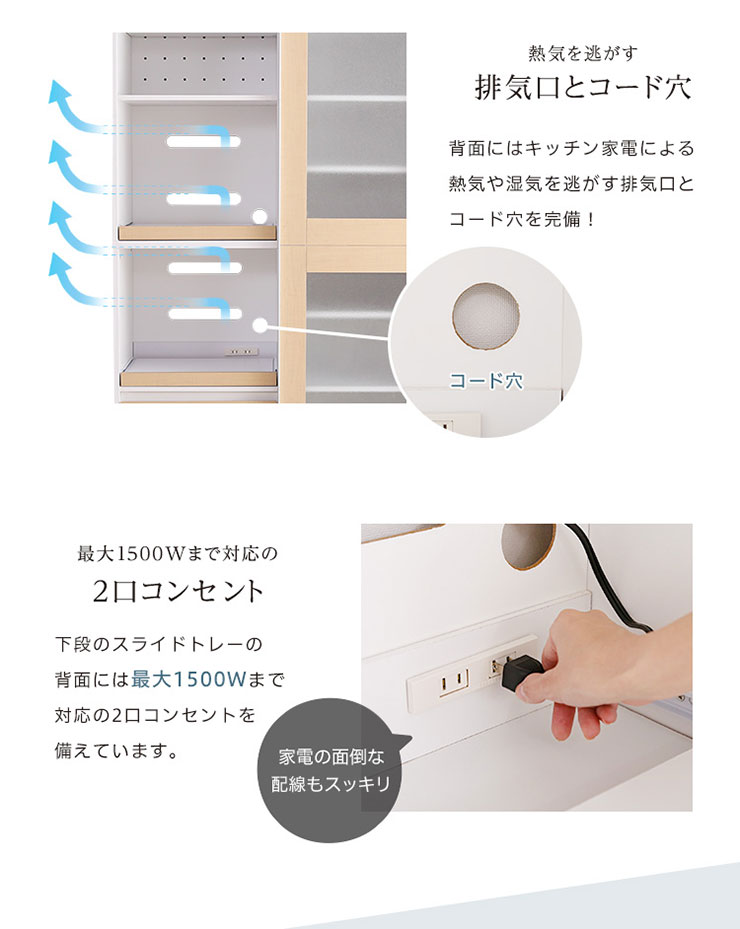 熱気を逃がす
排気口とコード穴

背面にはキッチン家電による熱気や湿気を逃がす排気口とコード穴を完備！

コード穴

最大1500Wまで対応の
2口コンセント

下段のスライドトレーの背面には最大1500Wまで対応の2口コンセントを備えています。

家電の面倒な配線もスッキリ