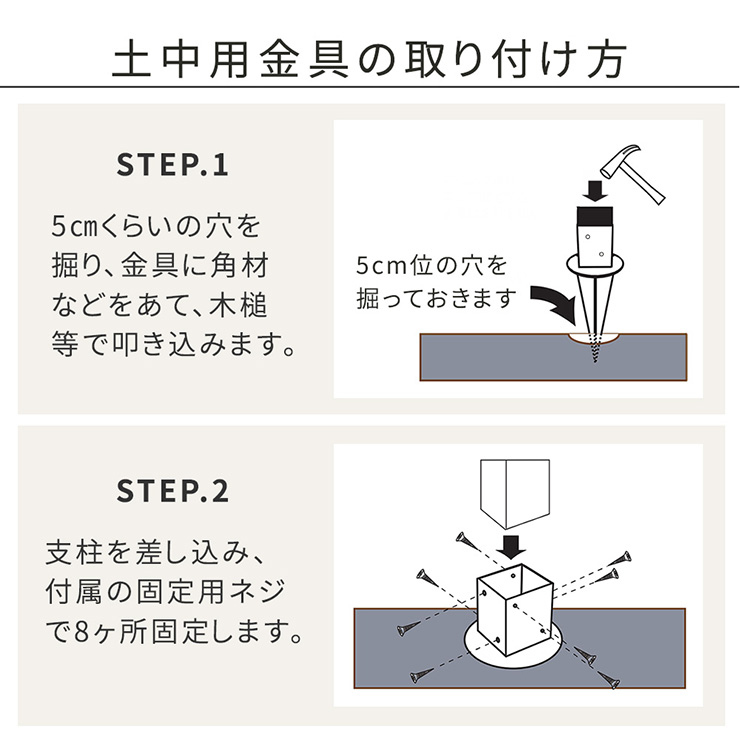 土中用金具の取り付け方

STEP.1

5㎝くらいの穴を掘り、金具に角材などをあて、木槌等で叩き込みます。

5cm位の穴を掘っておきます

STEP.2

支柱を差し込み、付属の固定用ネジで8ヶ所固定します。