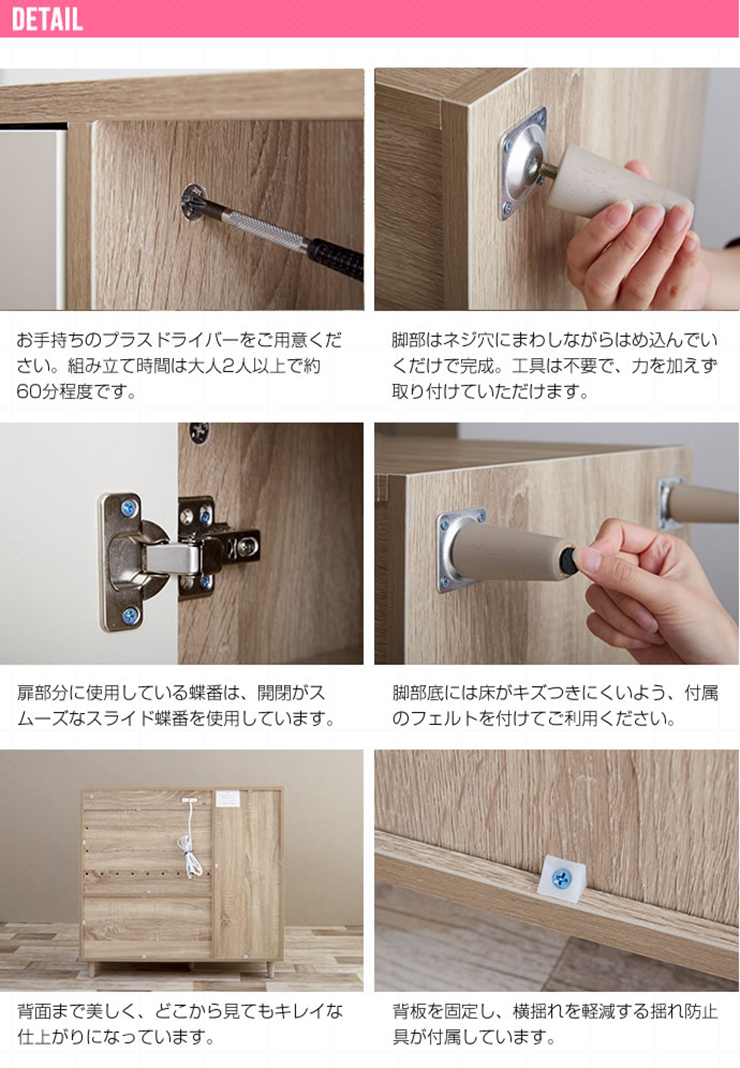 DETAIL

お手持ちのプラスドライバーをご用意ください。組み立て時間は大人2人以上で約60分程度です。

脚部はネジ穴にまわしながらはめ込んでいくだけで完成。工具は不要で、力を加えず取り付けていただけます。

扉部分に使用している蝶番は、開閉がスムーズなスライド蝶番を使用しています。

脚部底には床がキズつきにくいよう、付属のフェルトを付けてご利用ください。

背面まで美しく、どこから見てもキレイな仕上がりになっています。

背板を固定し、横揺れを軽減する揺れ防止具が付属しています。