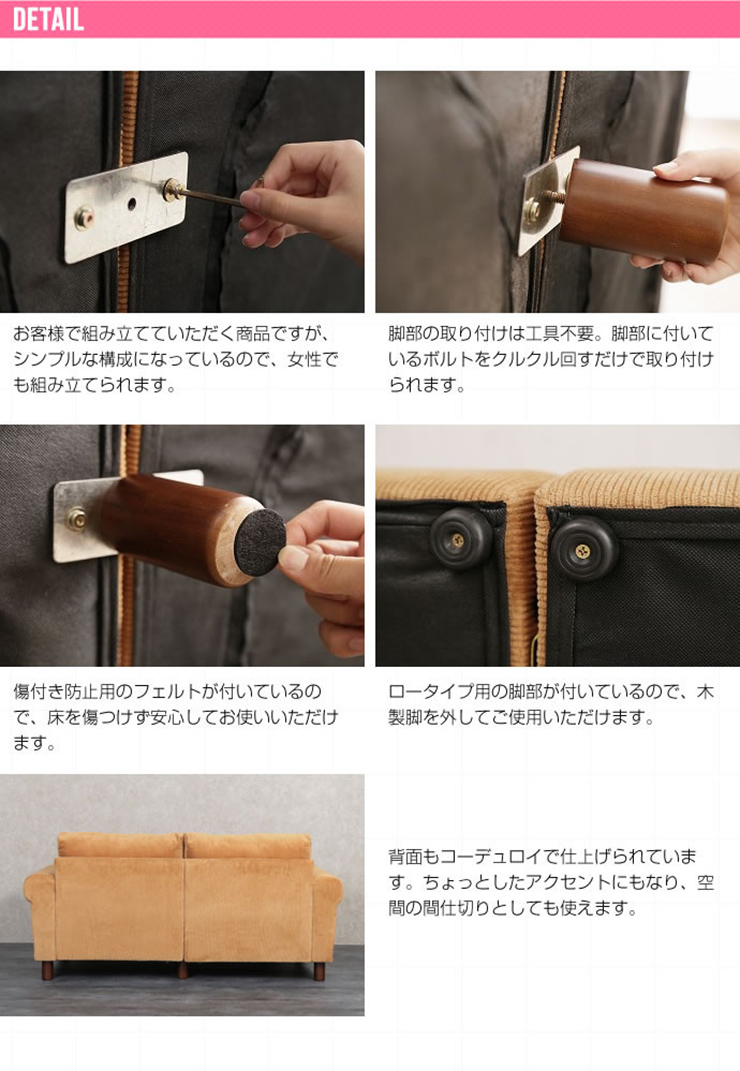 DETAIL

お客様で組み立てていただく商品ですが、シンプルな構成になっているので、女性でも組み立てられます。

脚部の取り付けは工具不要。脚部に付いているボルトをクルクル回すだけで取り付けられます。

傷付き防止用のフェルトが付いているので、床を傷つけず安心してお使いいただけます。

ロータイプ用の脚部が付いているので、木製脚を外してご使用いただけます。

背面もコーデュロイで仕上げられています。ちょっとしたアクセントにもなり、空間の間仕切りとしても使えます。