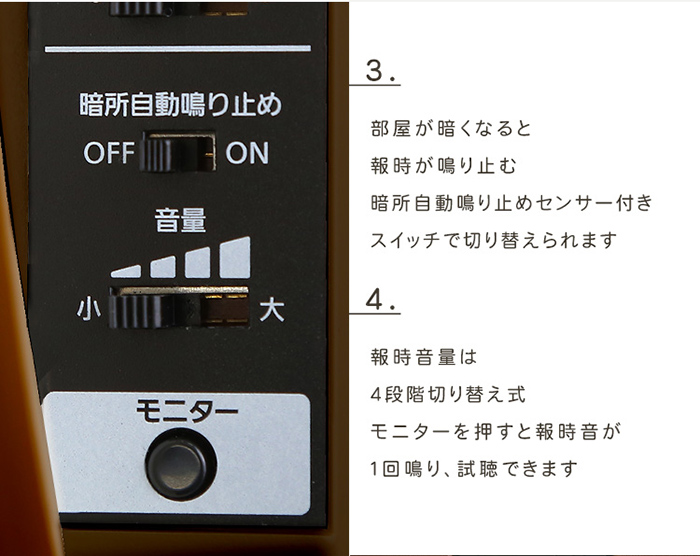 暗所自動鳴り止め

OFF ON

音量

小 大

モニター

3.

部屋が暗くなると
報時が鳴り止む
暗所自動鳴り止めセンサー付き
スイッチで切り替えられます

4.

報時音量は
4段階切り替え式
モニターを押すと報時音が
1回鳴り、試聴できます