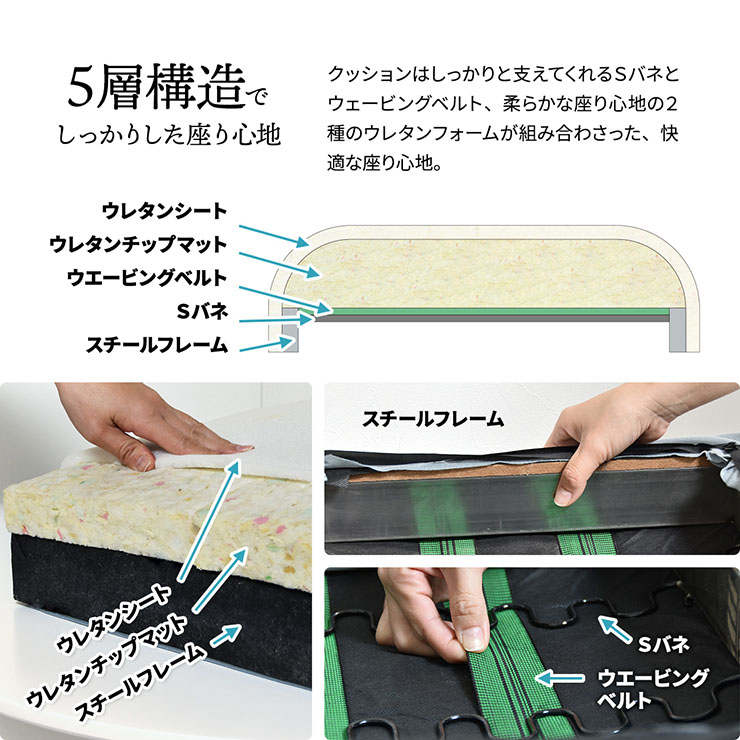 5層構造で
しっかりした座り心地

クッションはしっかりと支えてくれるSバネとウェービングベルト、柔らかな座り心地の2種のウレタンフォームが組み合わさった、快適な座り心地。

ウレタンシート
ウレタンチップマット
ウエービングベルト
Sバネ
スチールフレーム

ウレタンシート
ウレタンチップマット
スチールフレーム

スチールフレーム

Sバネ
ウエービングベルト