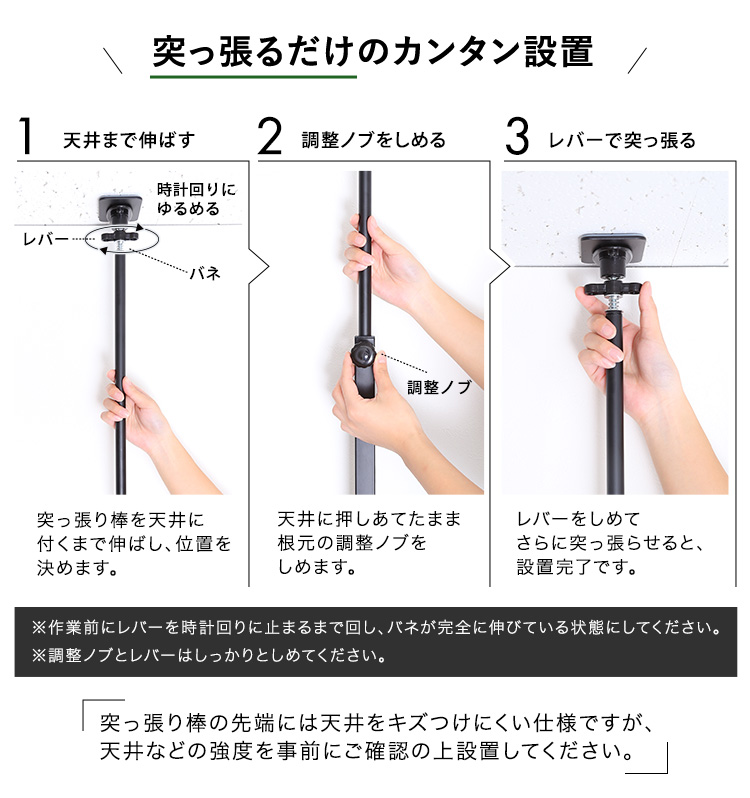 突っ張るだけのカンタン設置

1 天井まで伸ばす

時計回りにゆるめる

レバー

バネ

突っ張り棒を天井に付くまで伸ばし、位置を決めます。

2 調整ノブをしめる

調整ノブ

天井に押しあてたまま根元の調整ノブをしめます。

3 レバーで突っ張る

レバーをしめてさらに突っ張らせると、設置完了です。

※作業前にレバーを時計回りに止まるまで回し、バネが完全に伸びている状態にしてください。
※調整ノブとレバーはしっかりとしめてください。

突っ張り棒の先端には天井をキズつけにくい仕様ですが、天井などの強度を事前にご確認の上設置してください。