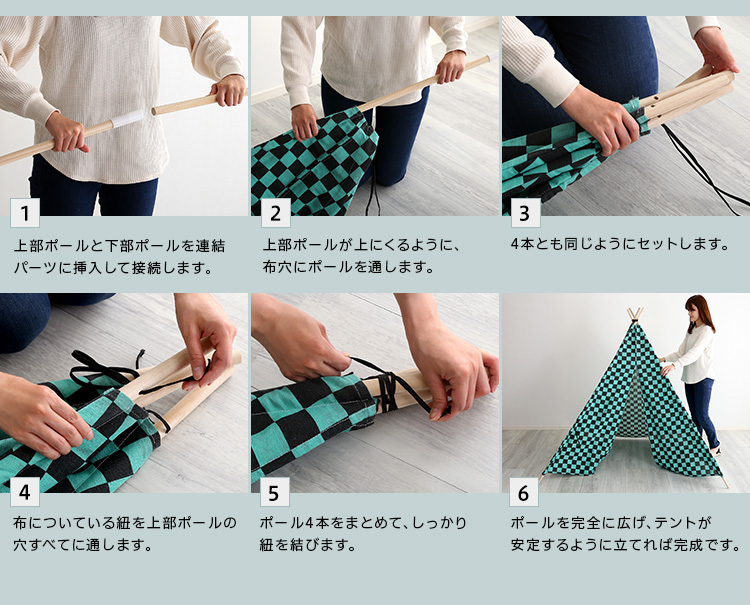 1

上部ポールと下部ポールを連結パーツに挿入して接続します。

2

上部ポールが上にくるように、布穴にポールを通します。

3

4本とも同じようにセットします。

4

布についている紐を上部ポールの穴すべてに通します。

5

ポール4本をまとめて、しっかり紐を結びます。

6

ポールを完全に広げ、テントが安定するように立てれば完成です。