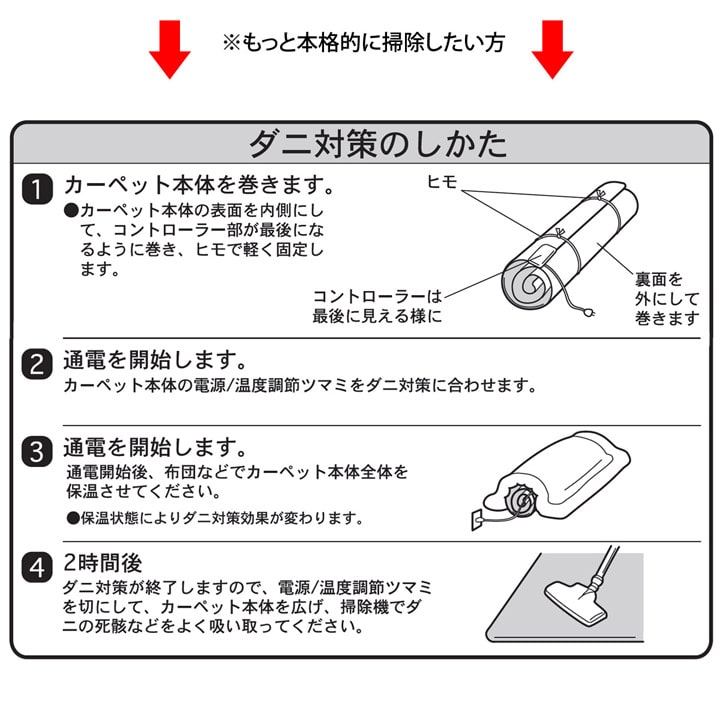 ※もっと本格的に掃除したい方

ダニ対策のしかた

1 カーペット本体を巻きます。
●カーペット本体の表面を内側にして、コントローラー部が最後になるように巻き、ヒモで軽く固定します。

ヒモ

コントローラーは最後に見える様に

裏面を外にして巻きます

2 通電を開始します。
カーペット本体の電源/温度調節ツマミをダニ対策に合わせます。

3 通電を開始します。
通電開始後、布団などでカーペット本体全体を保温させてください。
●保温状態によりダニ対策効果が変わります。

4 2時間後
ダニ対策が終了しますので、電源/温度調節ツマミを切にして、カーペット本体を広げ、掃除機でダニの死骸などをよく吸い取ってください。