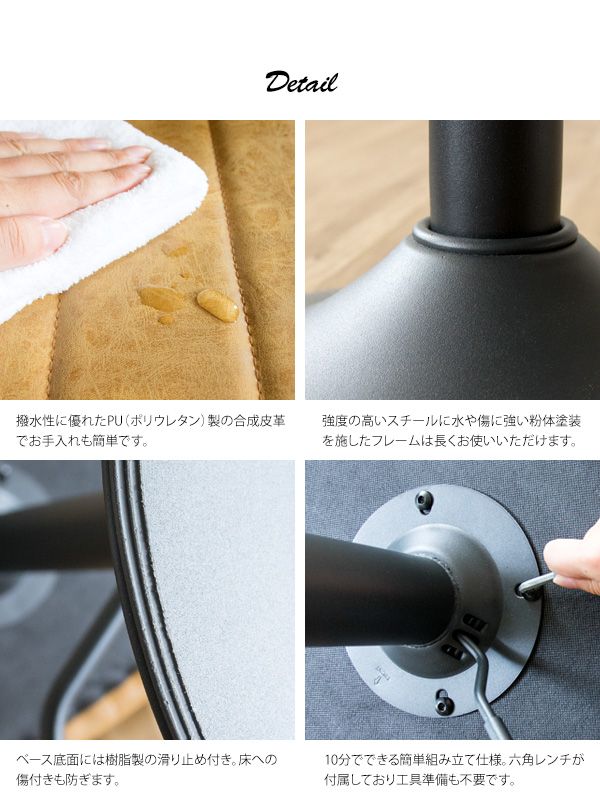 Detail

撥水性に優れたPU（ポリウレタン）製の合成皮革でお手入れも簡単です。

強度の高いスチールに水や傷に強い粉体塗装を施したフレームは長くお使いいただけます。

ベース底面には樹脂製の滑り止め付き。床への傷付きも防ぎます。

10分でできる簡単組み立て仕様。六角レンチが付属しており工具準備も不要です。