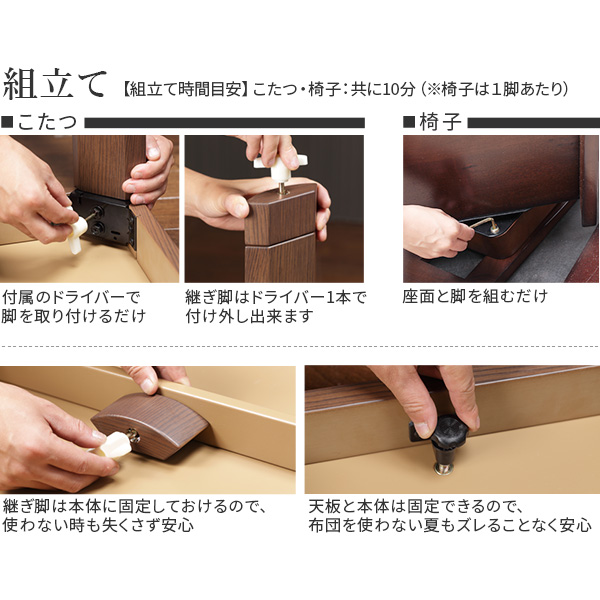 組立て 【組立て時間目安】こたつ・椅子：共に10分（※椅子は1脚あたり）

■こたつ

付属のドライバーで脚を取り付けるだけ

継ぎ脚はドライバー1本で付け外し出来ます

■椅子

座面と脚を組むだけ

継ぎ脚は本体に固定しておけるので、使わない時も失くさず安心

天板と本体は固定できるので、布団を使わない夏もズレることなく安心