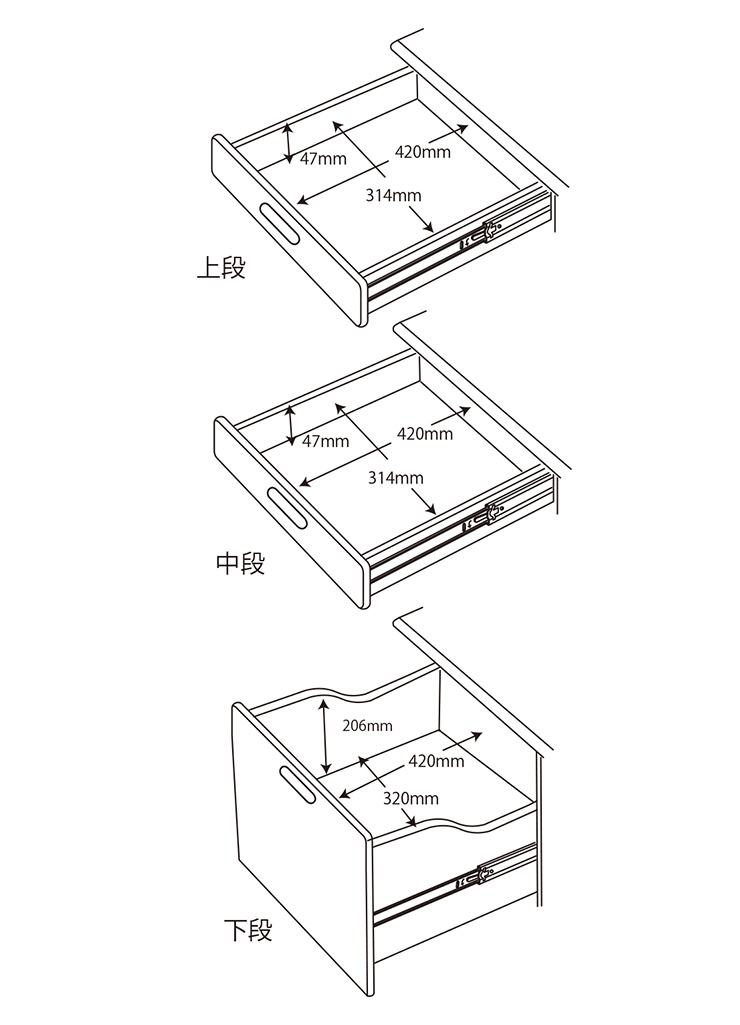 47mm
420mm
314mm
上段

47mm
420mm
314mm
中段

206mm
420mm
320mm
下段