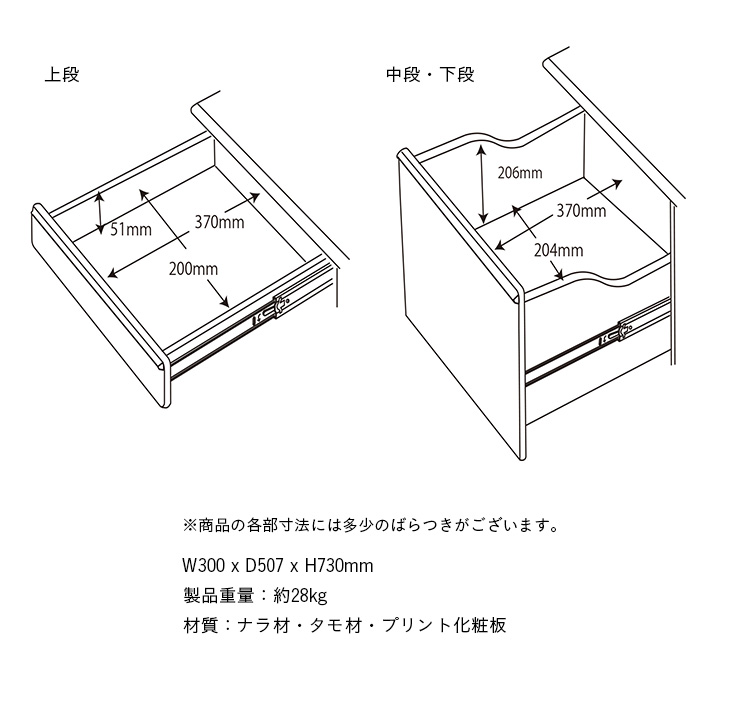 上段

51mm

370mm

200mm

中段・下段

206mm

370mm

204mm

※商品の各部寸法には多少のばらつきがございます。

W300 x D507 x H730mm

製品重量：約28kg

材質：ナラ材・タモ材・プリント化粧板