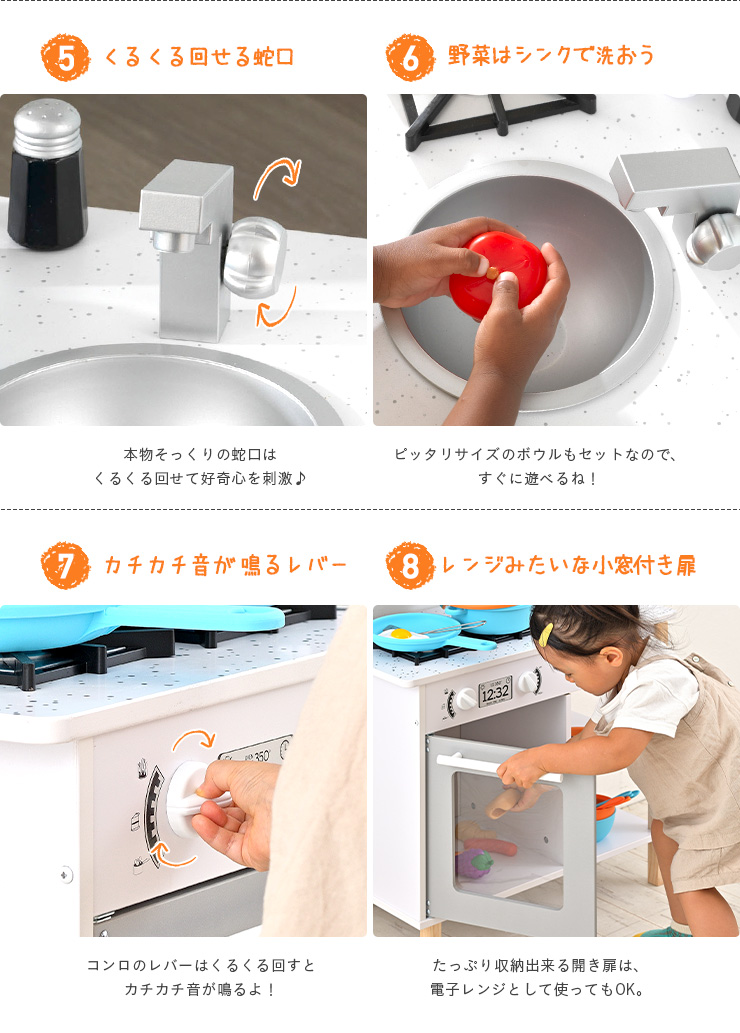 5 くるくる回せる蛇口

本物そっくりの蛇口は
くるくる回せて好奇心を刺激♪

6 野菜はシンクで洗おう

ピッタリサイズのボウルもセットなので、
すぐに遊べるね！

7 カチカチ音が鳴るレバー

350°

コンロのレバーはくるくる回すと
カチカチ音が鳴るよ！

8 レンジみたいな小窓付き扉

12:32

たっぷり収納出来る開き扉は、
電子レンジとして使ってもOK。