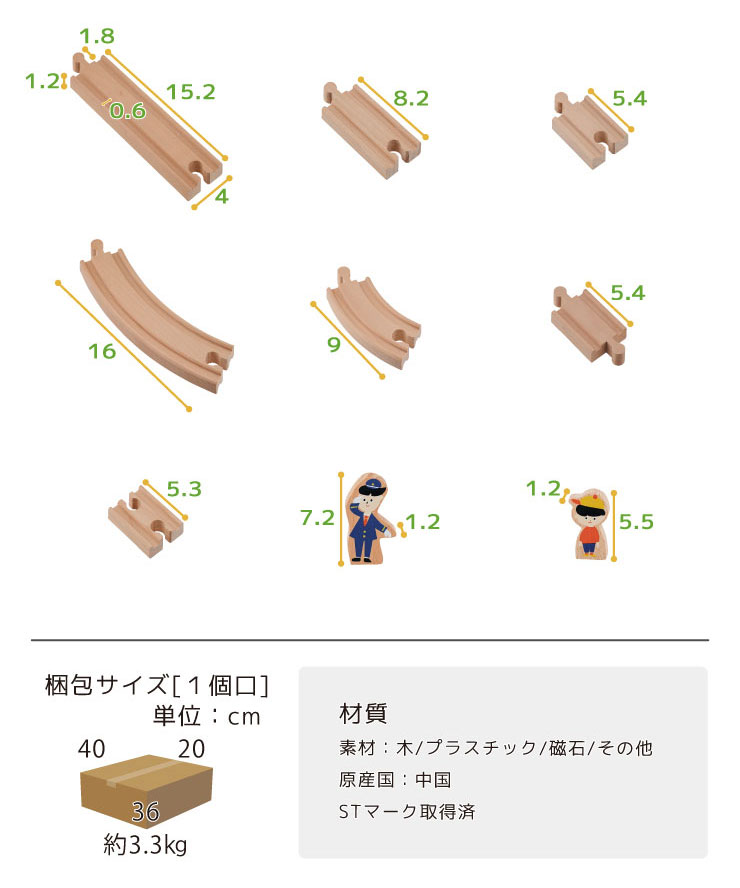 1.8
1.2
15.2
0.6
4

8.2

5.4

16

9

5.4

5.3

7.2
1.2

1.2
5.5

梱包サイズ[1個口]
単位：cm
40 20
36
約3.3kg

材質
素材：木/プラスチック/磁石/その他
原産国：中国
STマーク取得済