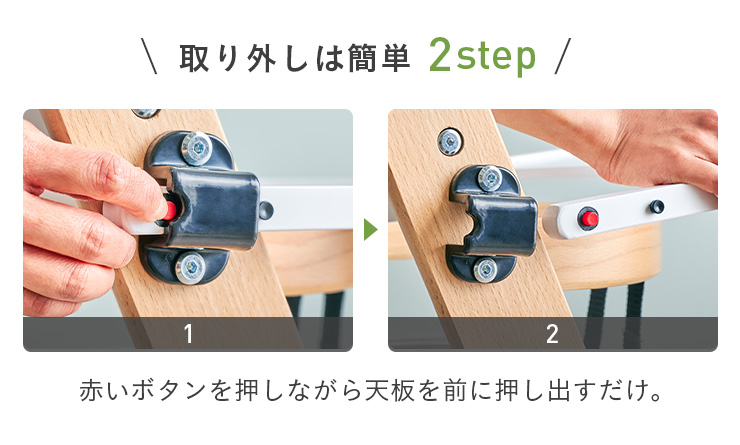 \ 取り外しは簡単 2step /

1

2

赤いボタンを押しながら天板を前に押し出すだけ。