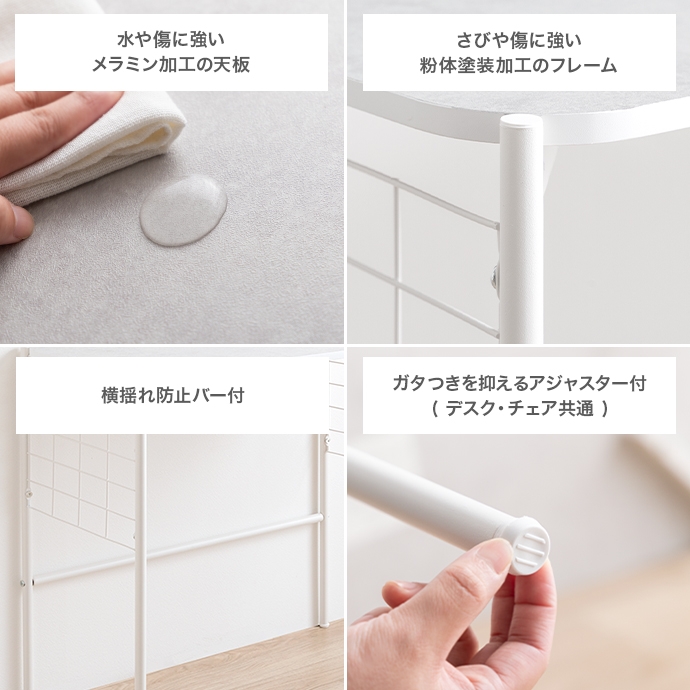 水や傷に強い
メラミン加工の天板

さびや傷に強い
粉体塗装加工のフレーム

横揺れ防止バー付

ガタつきを抑えるアジャスター付
（ デスク・チェア共通 ）