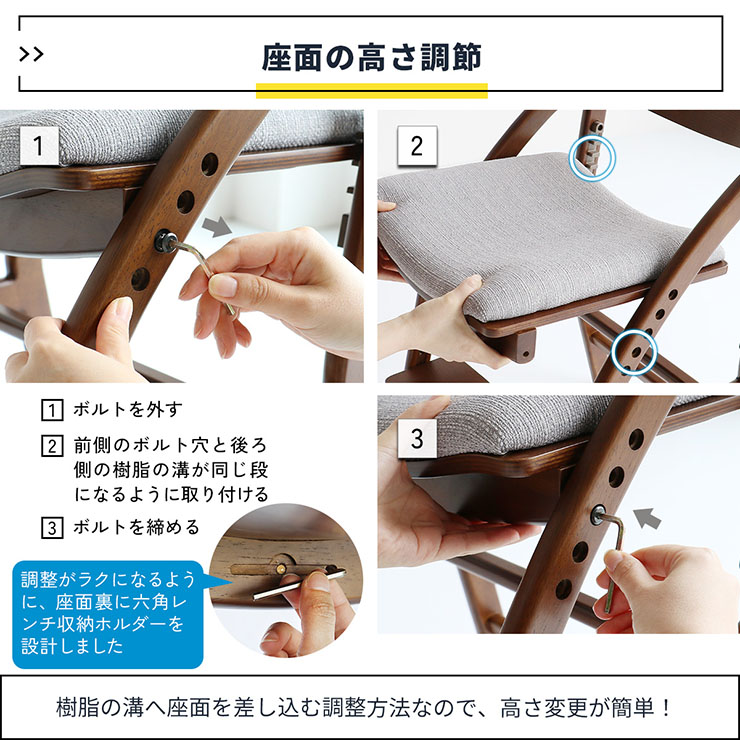 >>

座面の高さ調節

1

2

3

1 ボルトを外す

2 前側のボルト穴と後ろ側の樹脂の溝が同じ段になるように取り付ける

3 ボルトを締める

調整がラクになるように、座面裏に六角レンチ収納ホルダーを設計しました

樹脂の溝へ座面を差し込む調整方法なので、高さ変更が簡単！