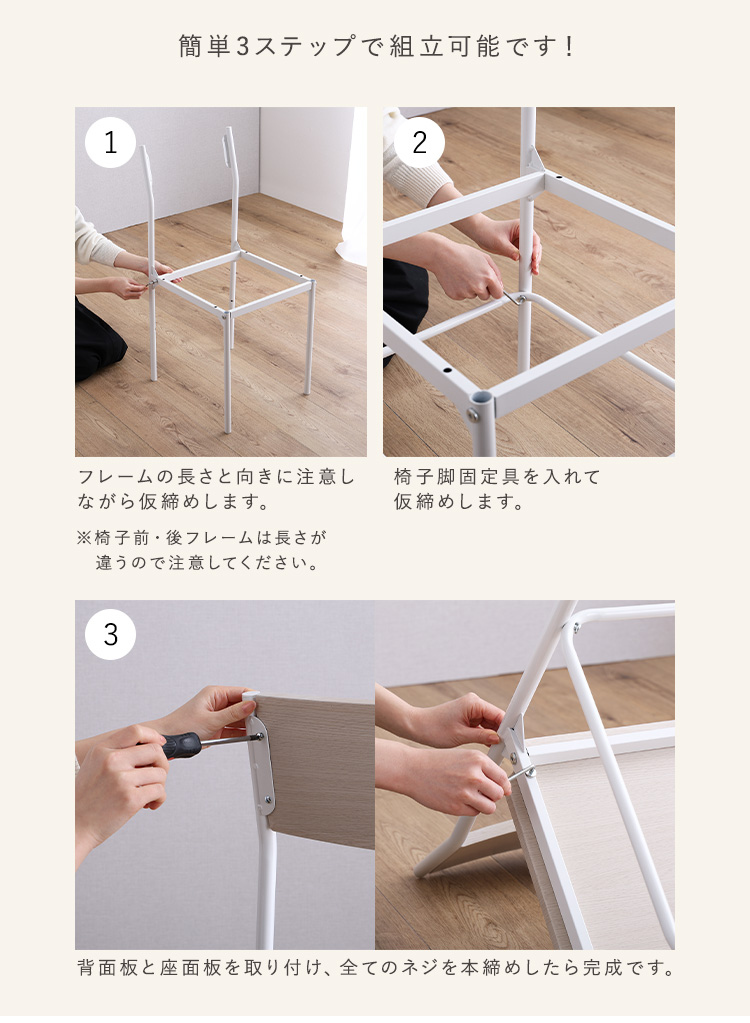 簡単3ステップで組立可能です！

1

フレームの長さと向きに注意しながら仮締めします。

※椅子前・後フレームは長さが違うので注意してください。

2

椅子脚固定具を入れて仮締めします。

3

背面板と座面板を取り付け、全てのネジを本締めしたら完成です。