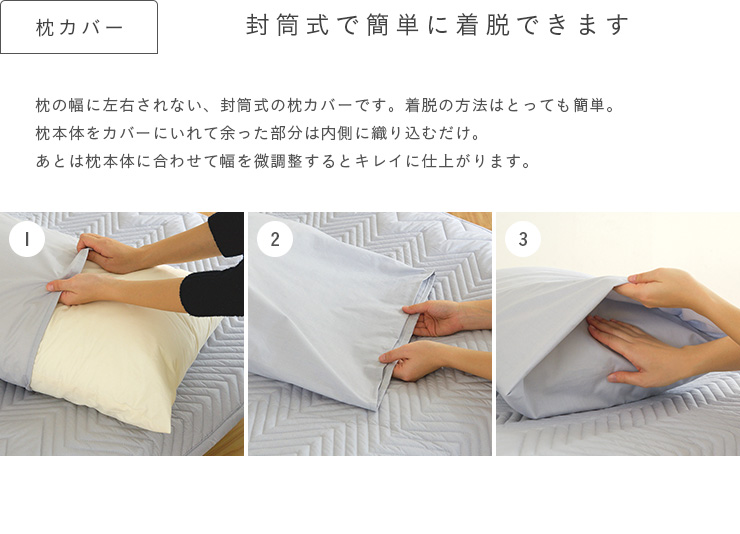 枕カバー

封筒式で簡単に着脱できます

枕の幅に左右されない、封筒式の枕カバーです。着脱の方法はとっても簡単。
枕本体をカバーにいれて余った部分は内側に織り込むだけ。
あとは枕本体に合わせて幅を微調整するとキレイに仕上がります。

1

2

3