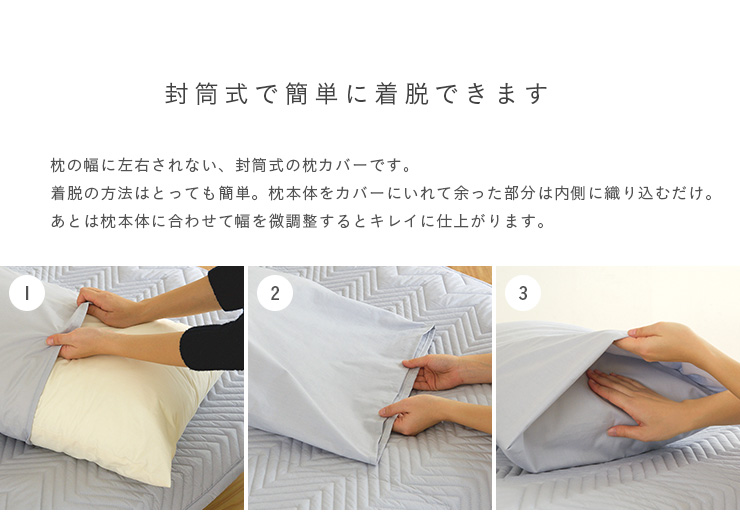 封筒式で簡単に着脱できます

枕の幅に左右されない、封筒式の枕カバーです。
着脱の方法はとっても簡単。枕本体をカバーにいれて余った部分は内側に織り込むだけ。
あとは枕本体に合わせて幅を微調整するとキレイに仕上がります。

1

2

3