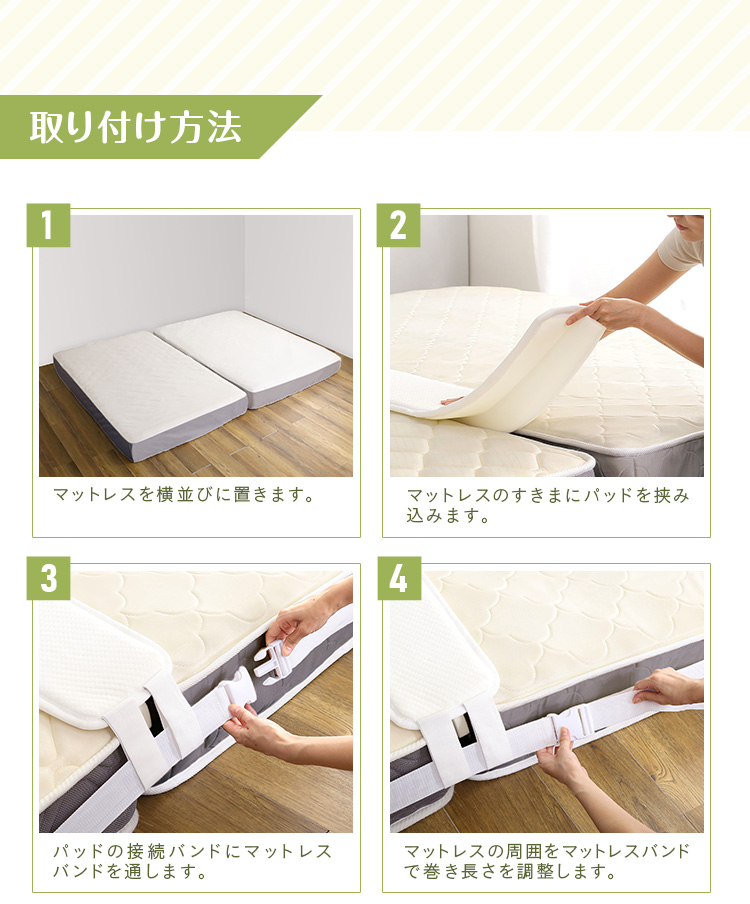 取り付け方法

1
マットレスを横並びに置きます。

2
マットレスのすきまにパッドを挟み込みます。

3
パッドの接続バンドにマットレスバンドを通します。

4
マットレスの周囲をマットレスバンドで巻き長さを調整します。