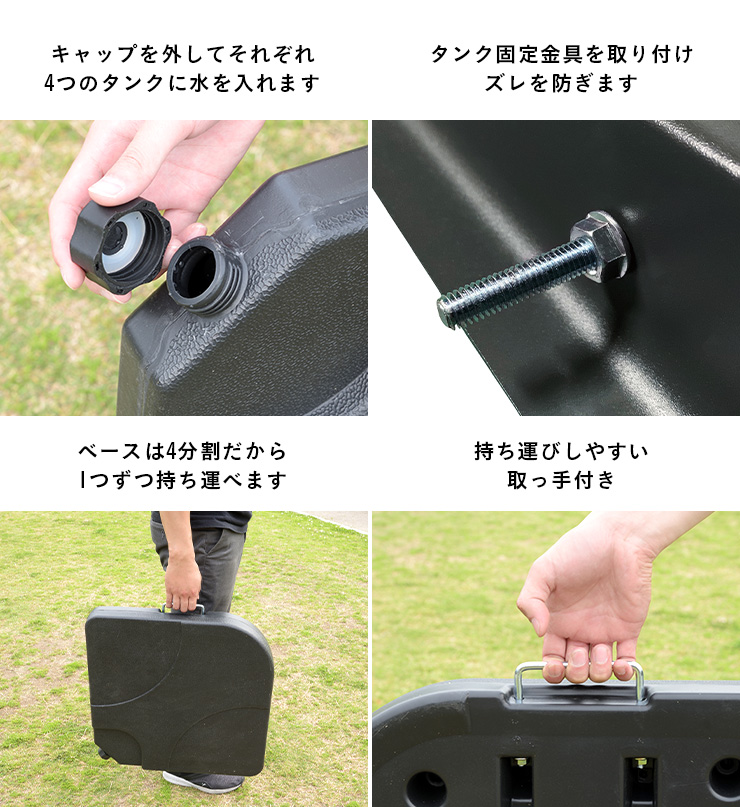 キャップを外してそれぞれ
4つのタンクに水を入れます

タンク固定金具を取り付け
ズレを防ぎます

ベースは4分割だから
1つずつ持ち運べます

持ち運びしやすい
取っ手付き