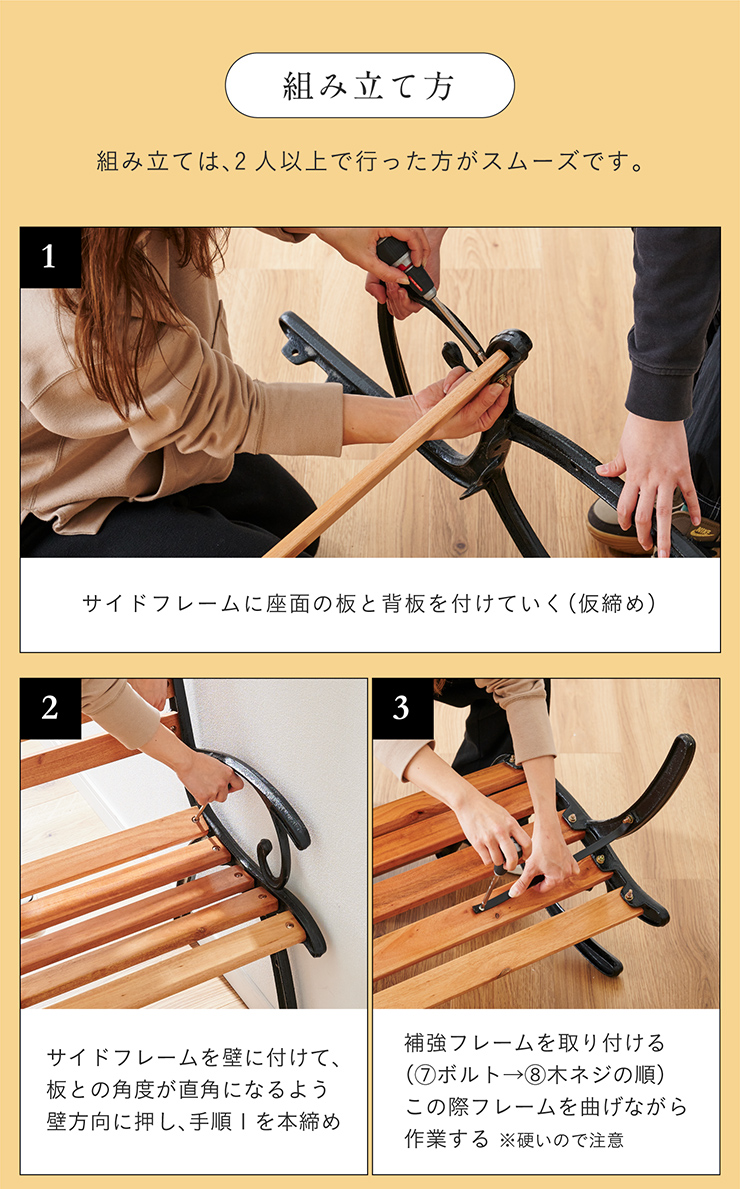 組み立て方

組み立ては、2人以上で行った方がスムーズです。

1

サイドフレームに座面の板と背板を付けていく（仮締め）

2

サイドフレームを壁に付けて、板との角度が直角になるよう壁方向に押し、手順1を本締め

3

補強フレームを取り付ける（⑦ボルト→⑧木ネジの順）この際フレームを曲げながら作業する ※硬いので注意