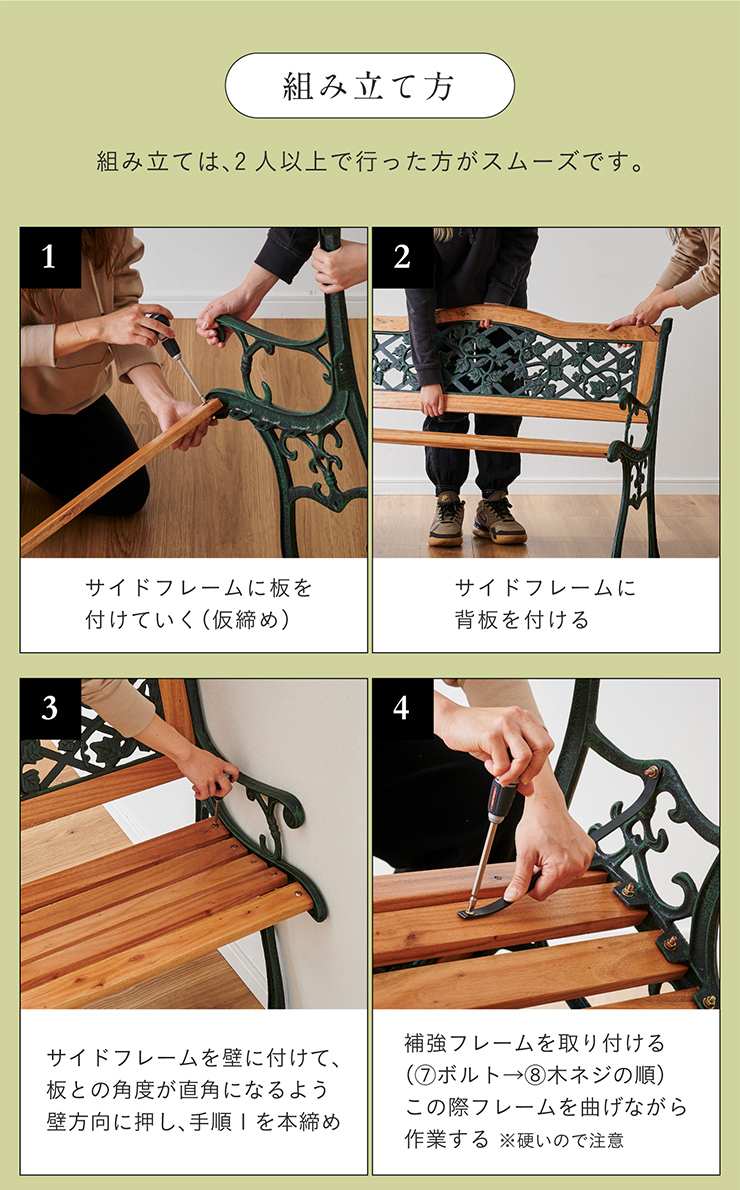 組み立て方

組み立ては、2人以上で行った方がスムーズです。

1

サイドフレームに板を付けていく（仮締め）

2

サイドフレームに背板を付ける

3

サイドフレームを壁に付けて、板との角度が直角になるよう壁方向に押し、手順1を本締め

4

補強フレームを取り付ける（⑦ボルト→⑧木ネジの順）この際フレームを曲げながら作業する ※硬いので注意