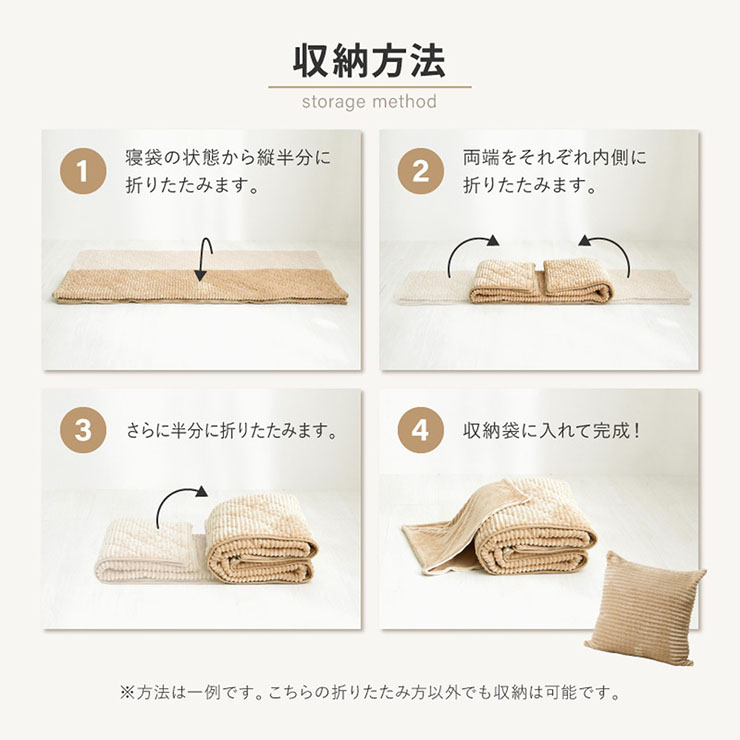 収納方法
storage method

1 寝袋の状態から縦半分に折りたたみます。

2 両端をそれぞれ内側に折りたたみます。

3 さらに半分に折りたたみます。

4 収納袋に入れて完成！

※方法は一例です。こちらの折りたたみ方以外でも収納は可能です。