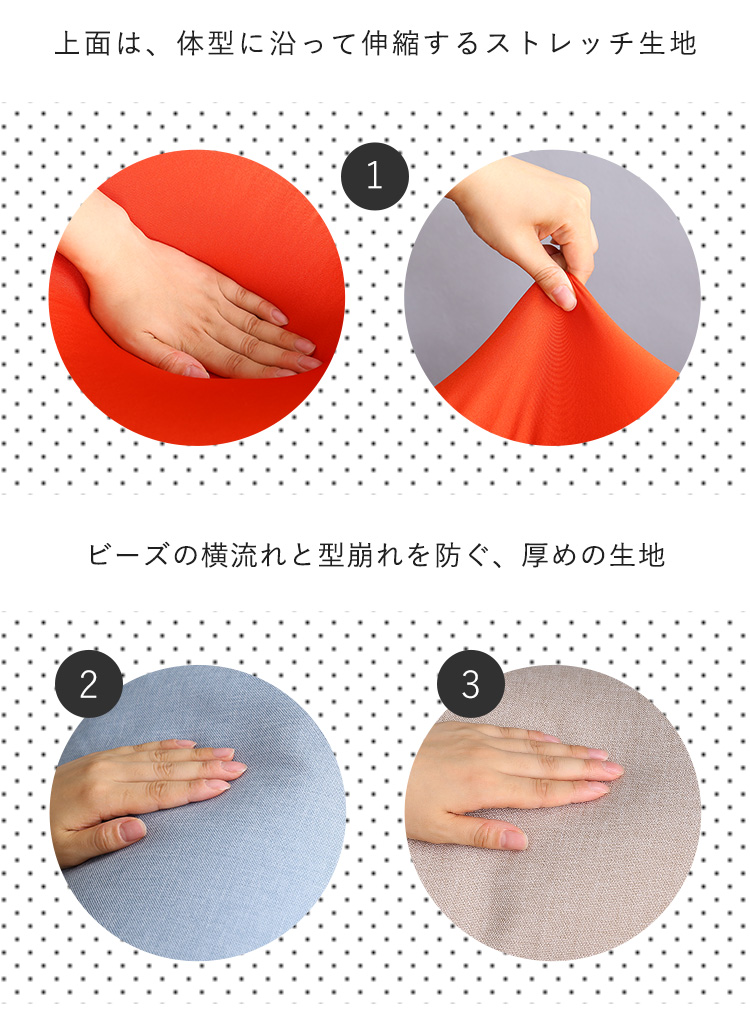 上面は、体型に沿って伸縮するストレッチ生地

1

ビーズの横流れと型崩れを防ぐ、厚めの生地

2

3