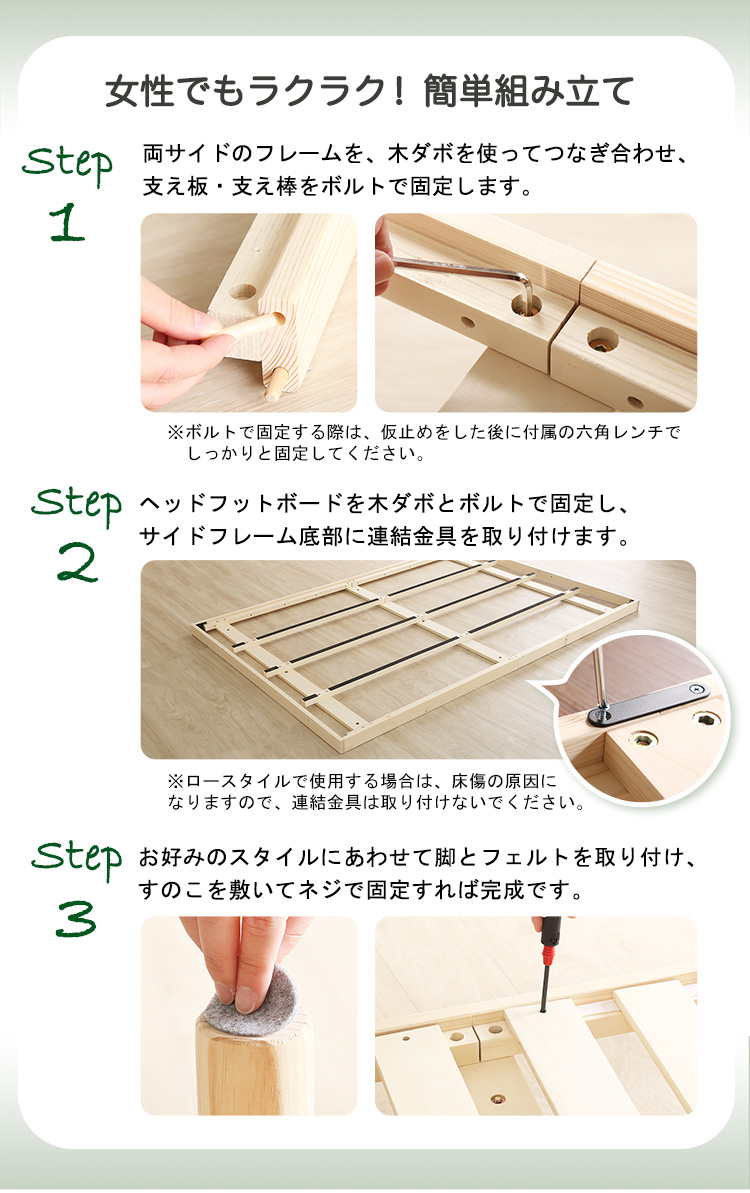 女性でもラクラク！簡単組み立て

Step 1

両サイドのフレームを、木ダボを使ってつなぎ合わせ、支え板・支え棒をボルトで固定します。

※ボルトで固定する際は、仮止めをした後に付属の六角レンチでしっかりと固定してください。

Step 2

ヘッドフットボードを木ダボとボルトで固定し、サイドフレーム底部に連結金具を取り付けます。

※ロースタイルで使用する場合は、床傷の原因になりますので、連結金具は取り付けないでください。

Step 3

お好みのスタイルにあわせて脚とフェルトを取り付け、すのこを敷いてネジで固定すれば完成です。