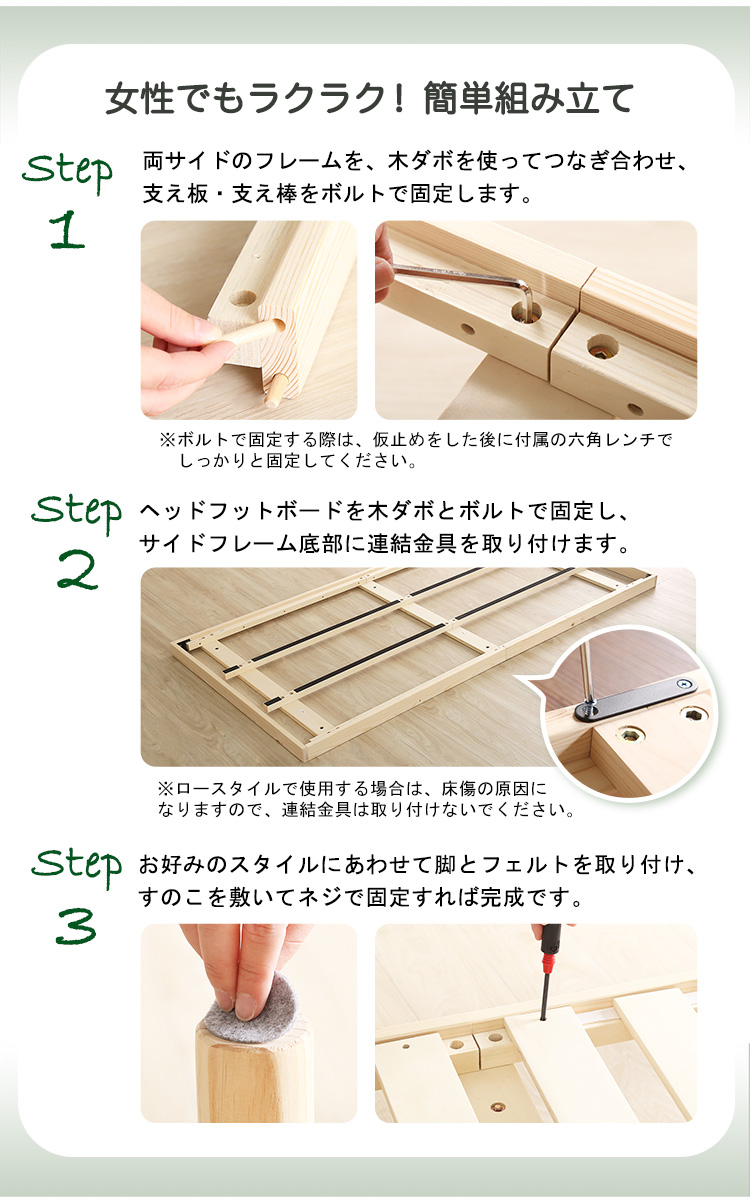 女性でもラクラク！簡単組み立て

Step 1

両サイドのフレームを、木ダボを使ってつなぎ合わせ、支え板・支え棒をボルトで固定します。

※ボルトで固定する際は、仮止めをした後に付属の六角レンチでしっかりと固定してください。

Step 2

ヘッドフットボードを木ダボとボルトで固定し、サイドフレーム底部に連結金具を取り付けます。

※ロースタイルで使用する場合は、床傷の原因になりますので、連結金具は取り付けないでください。

Step 3

お好みのスタイルにあわせて脚とフェルトを取り付け、すのこを敷いてネジで固定すれば完成です。