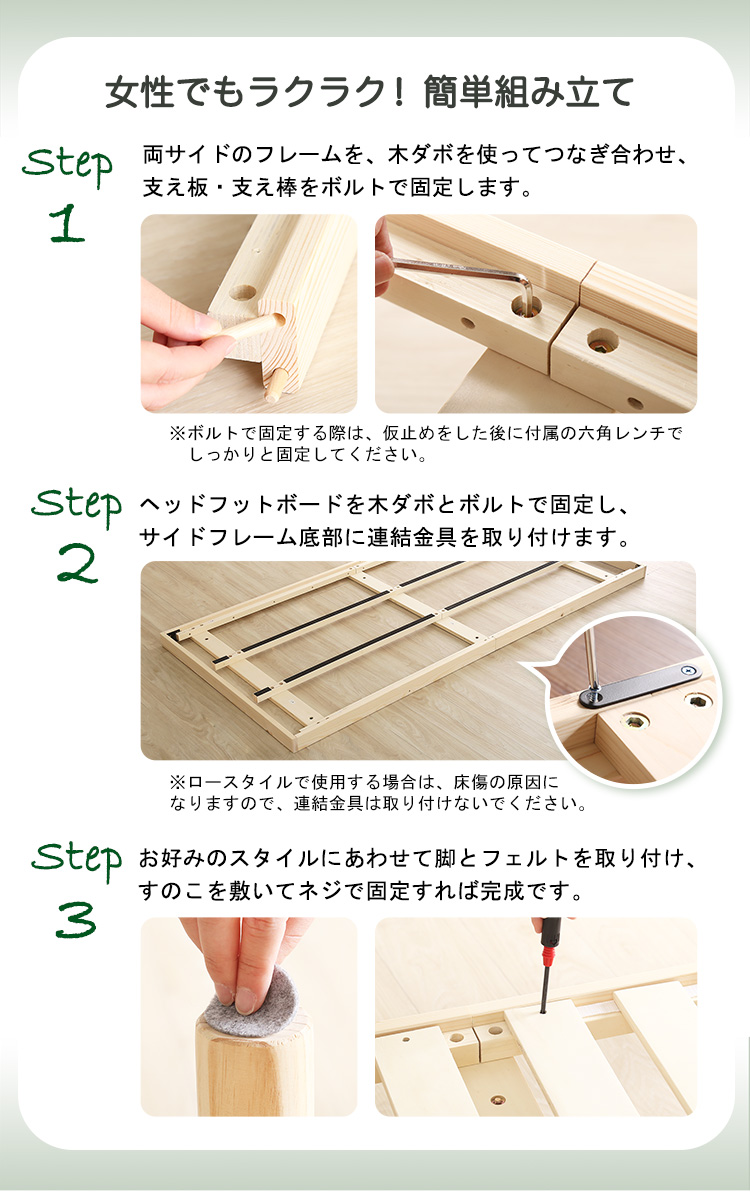 女性でもラクラク！簡単組み立て

Step 1

両サイドのフレームを、木ダボを使ってつなぎ合わせ、支え板・支え棒をボルトで固定します。

※ボルトで固定する際は、仮止めをした後に付属の六角レンチでしっかりと固定してください。

Step 2

ヘッドフットボードを木ダボとボルトで固定し、サイドフレーム底部に連結金具を取り付けます。

※ロースタイルで使用する場合は、床傷の原因になりますので、連結金具は取り付けないでください。

Step 3

お好みのスタイルにあわせて脚とフェルトを取り付け、すのこを敷いてネジで固定すれば完成です。