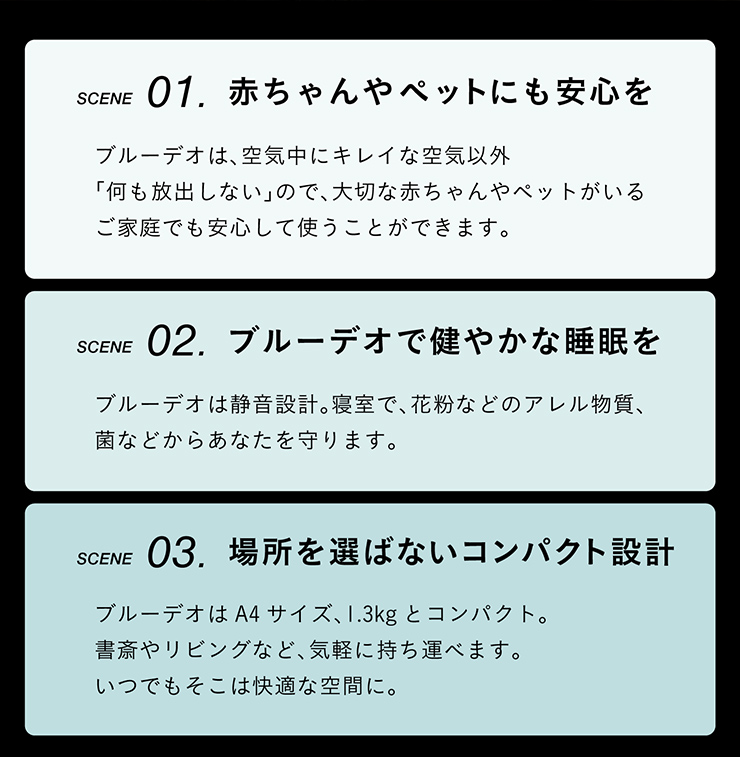 SCENE 01. 赤ちゃんやペットにも安心を

ブルーデオは、空気中にキレイな空気以外「何も放出しない」ので、大切な赤ちゃんやペットがいるご家庭でも安心して使うことができます。

SCENE 02. ブルーデオで健やかな睡眠を

ブルーデオは静音設計。寝室で、花粉などのアレル物質、菌などからあなたを守ります。

SCENE 03. 場所を選ばないコンパクト設計

ブルーデオはA4サイズ、1.3kgとコンパクト。書斎やリビングなど、気軽に持ち運べます。いつでもそこは快適な空間に。