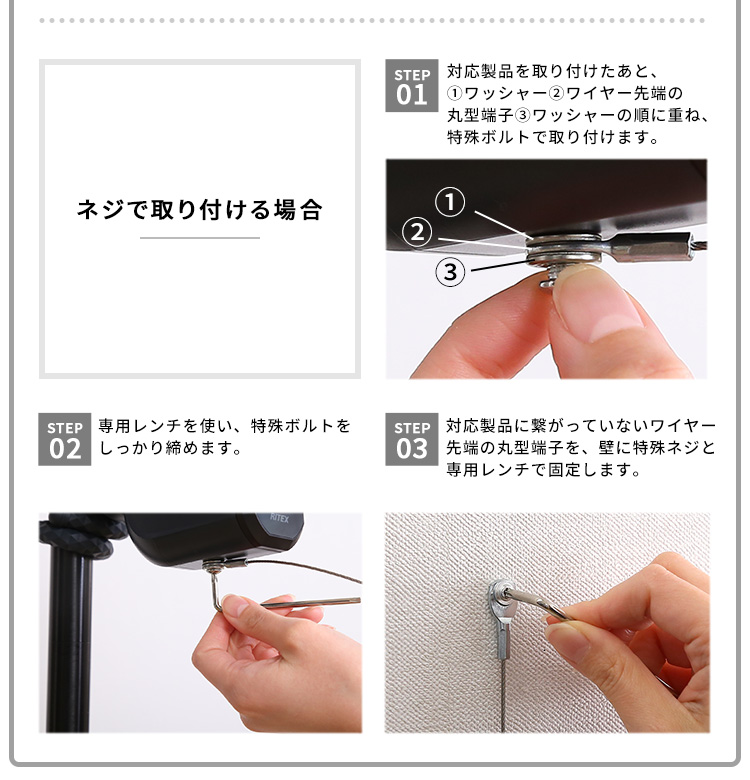 ネジで取り付ける場合

STEP 01 対応製品を取り付けたあと、①ワッシャー②ワイヤー先端の丸型端子③ワッシャーの順に重ね、特殊ボルトで取り付けます。

①
②
③

STEP 02 専用レンチを使い、特殊ボルトをしっかり締めます。

STEP 03 対応製品に繋がっていないワイヤー先端の丸型端子を、壁に特殊ネジと専用レンチで固定します。

RITEX