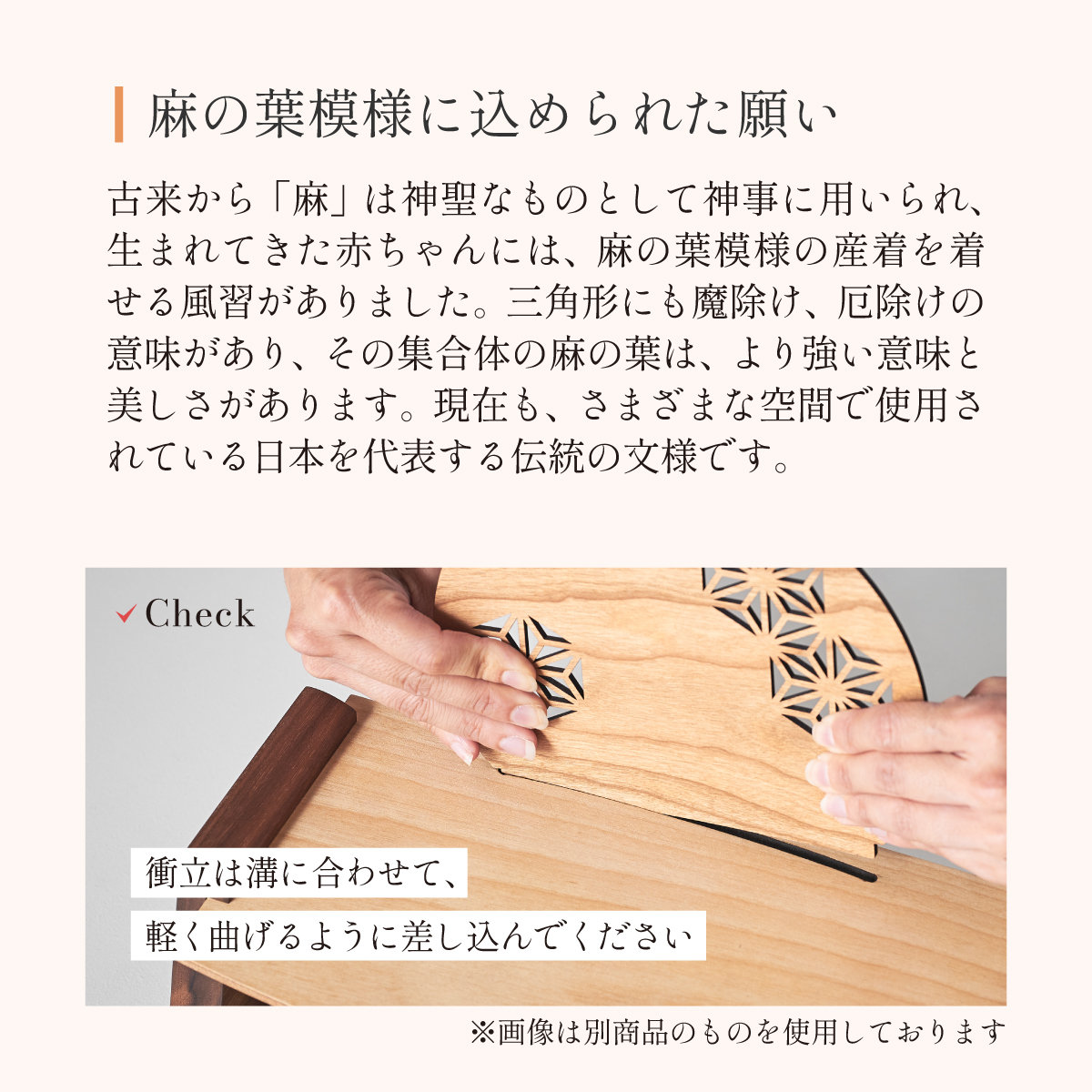 麻の葉模様に込められた願い

古来から「麻」は神聖なものとして神事に用いられ、生まれてきた赤ちゃんには、麻の葉模様の産着を着せる風習がありました。三角形にも魔除け、厄除けの意味があり、その集合体の麻の葉は、より強い意味と美しさがあります。現在も、さまざまな空間で使用されている日本を代表する伝統の文様です。

Check

衝立は溝に合わせて、
軽く曲げるように差し込んでください

※画像は別商品のものを使用しております