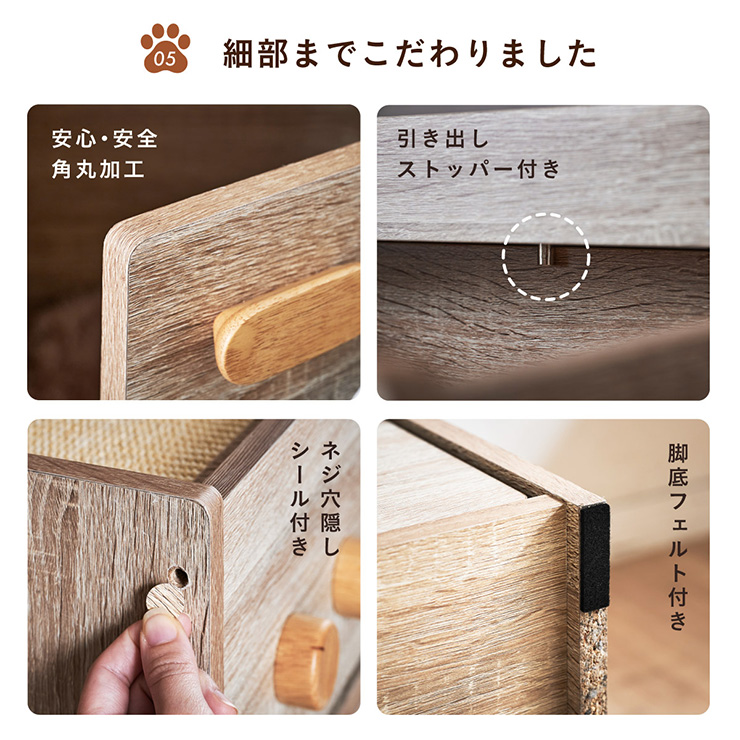 05 細部までこだわりました

安心・安全
角丸加工

引き出し
ストッパー付き

ネジ穴隠し
シール付き

脚底フェルト付き