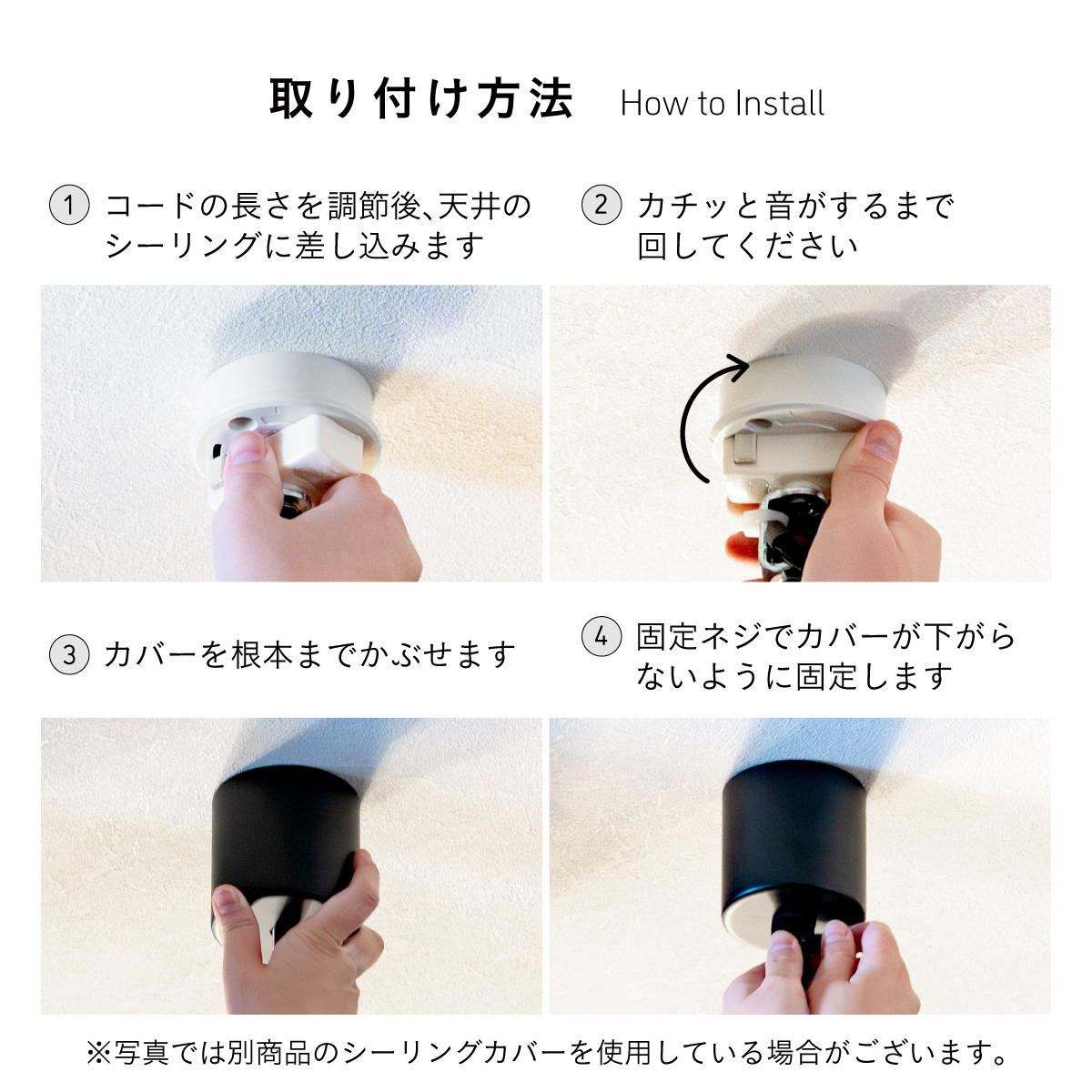 取り付け方法 How to Install

1 コードの長さを調節後、天井のシーリングに差し込みます

2 カチッと音がするまで回してください

3 カバーを根本までかぶせます

4 固定ネジでカバーが下がらないように固定します

※写真では別商品のシーリングカバーを使用している場合がございます。