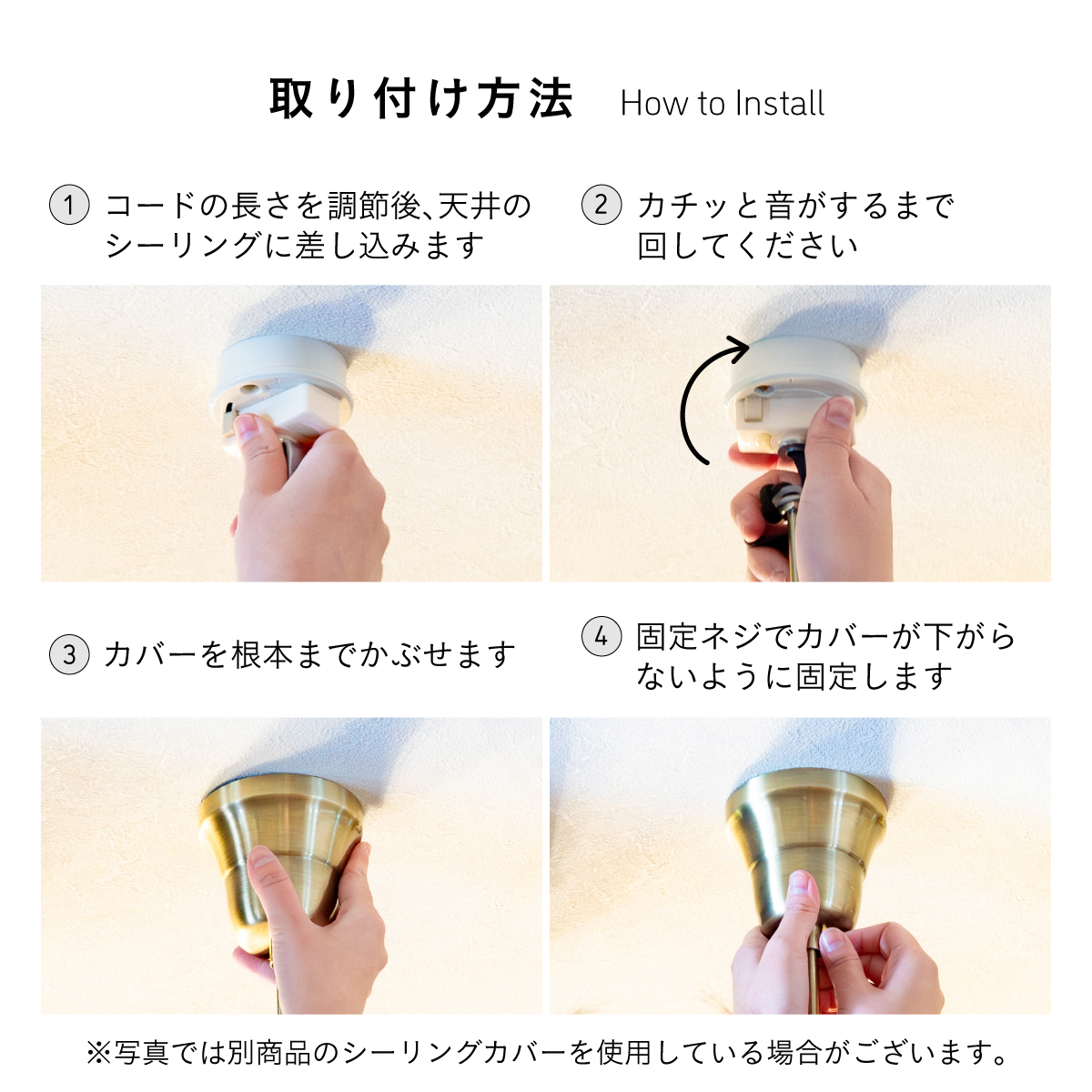 取り付け方法 How to Install

1 コードの長さを調節後、天井のシーリングに差し込みます

2 カチッと音がするまで回してください

3 カバーを根本までかぶせます

4 固定ネジでカバーが下がらないように固定します

※写真では別商品のシーリングカバーを使用している場合がございます。