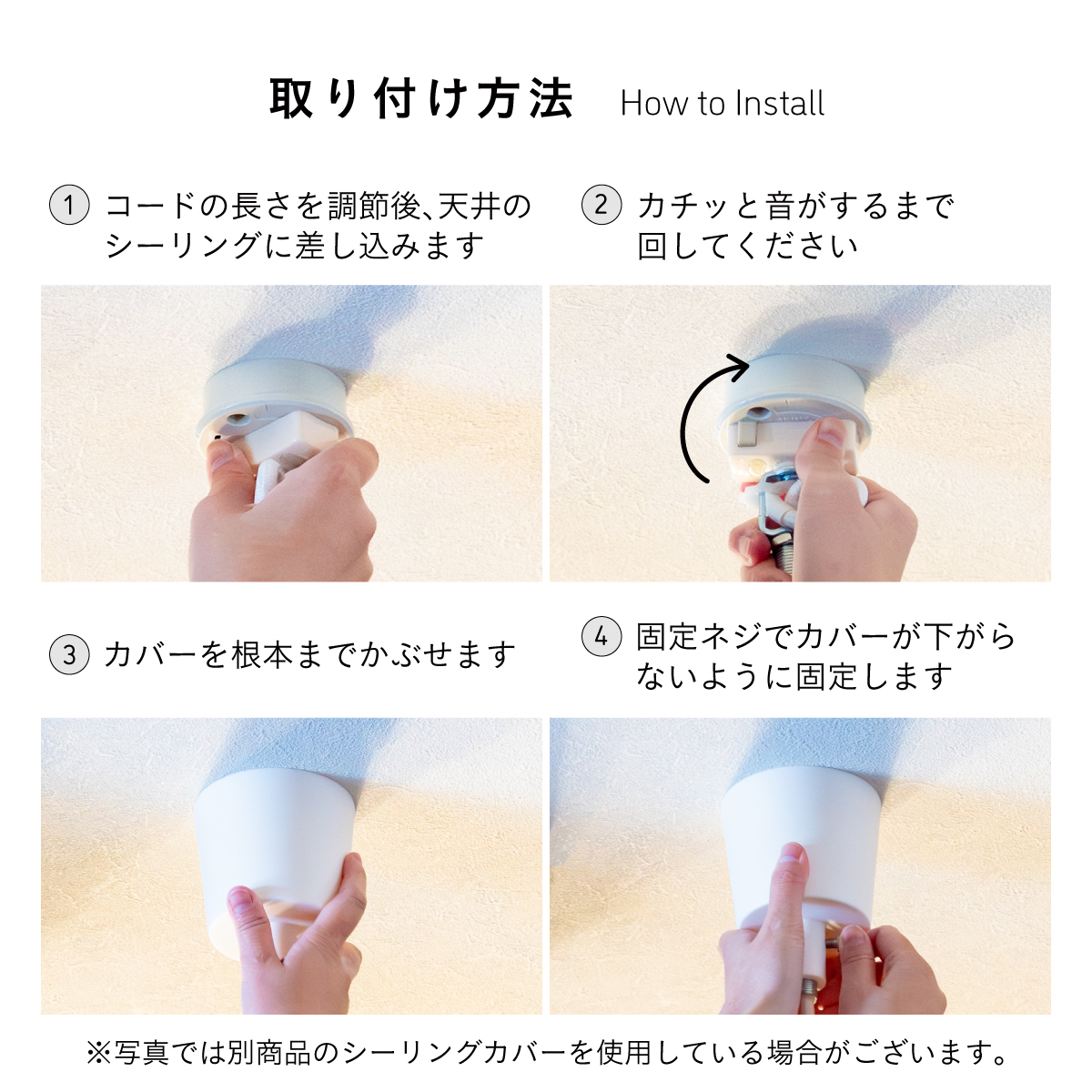 取り付け方法 How to Install

1 コードの長さを調節後、天井のシーリングに差し込みます

2 カチッと音がするまで回してください

3 カバーを根本までかぶせます

4 固定ネジでカバーが下がらないように固定します

※写真では別商品のシーリングカバーを使用している場合がございます。