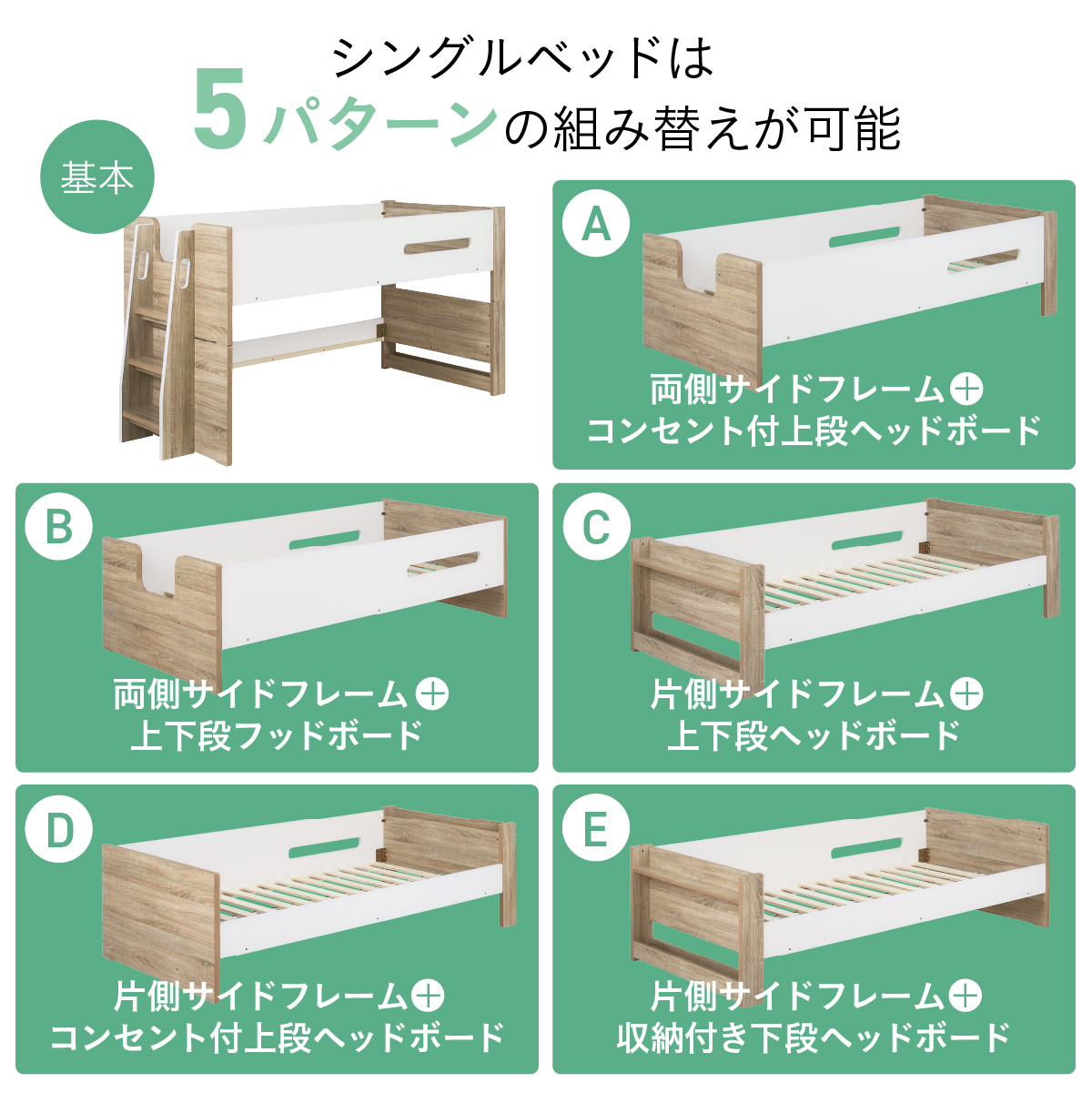 シングルベッドは
5パターンの組み替えが可能

基本

A
両側サイドフレーム＋
コンセント付上段ヘッドボード

B
両側サイドフレーム＋
上下段フッドボード

C
片側サイドフレーム＋
上下段ヘッドボード

D
片側サイドフレーム＋
コンセント付上段ヘッドボード

E
片側サイドフレーム＋
収納付き下段ヘッドボード