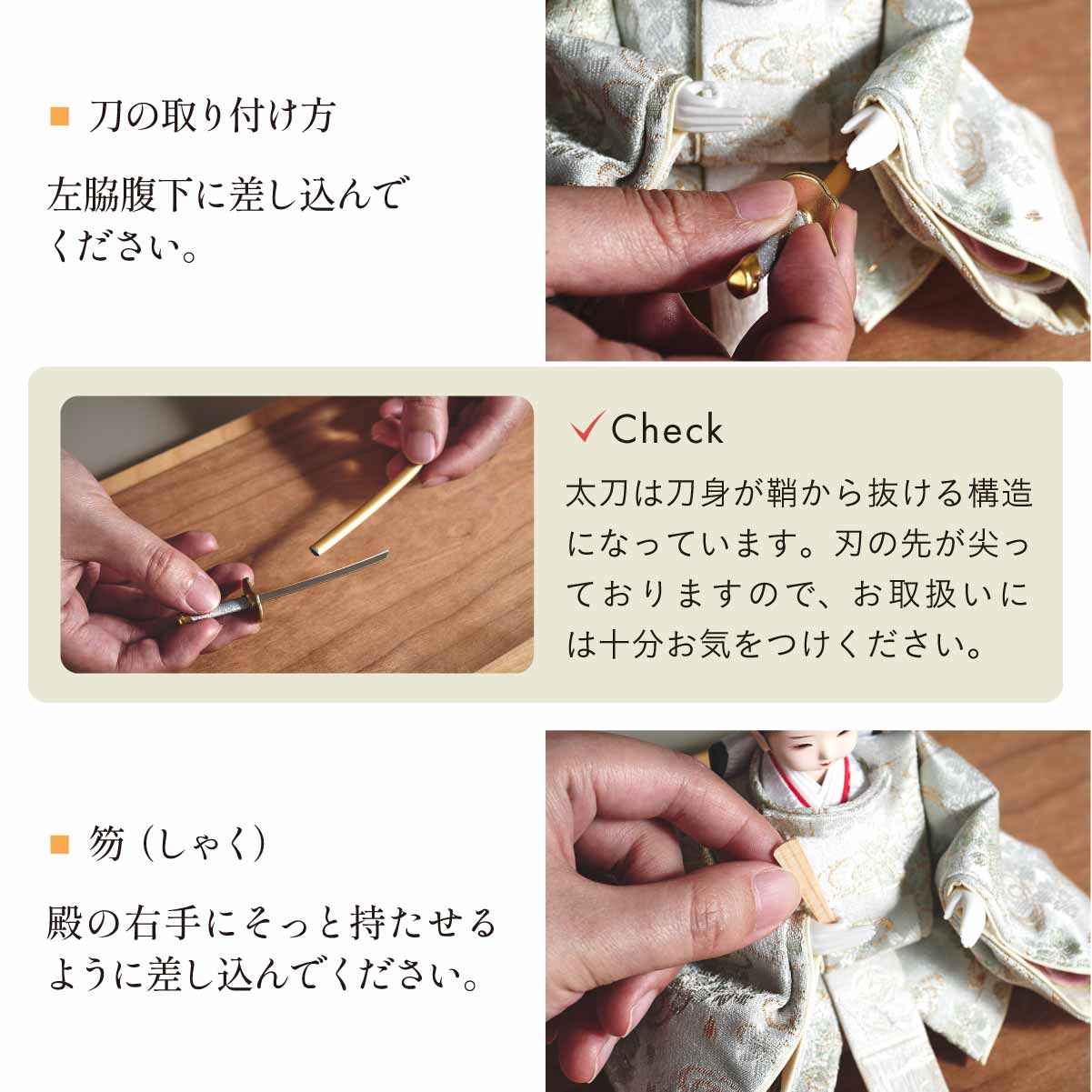 ■ 刀の取り付け方

左脇腹下に差し込んでください。

✓Check

太刀は刀身が鞘から抜ける構造になっています。刃の先が尖っておりますので、お取扱いには十分お気をつけください。

■ 笏（しゃく）

殿の右手にそっと持たせるように差し込んでください。