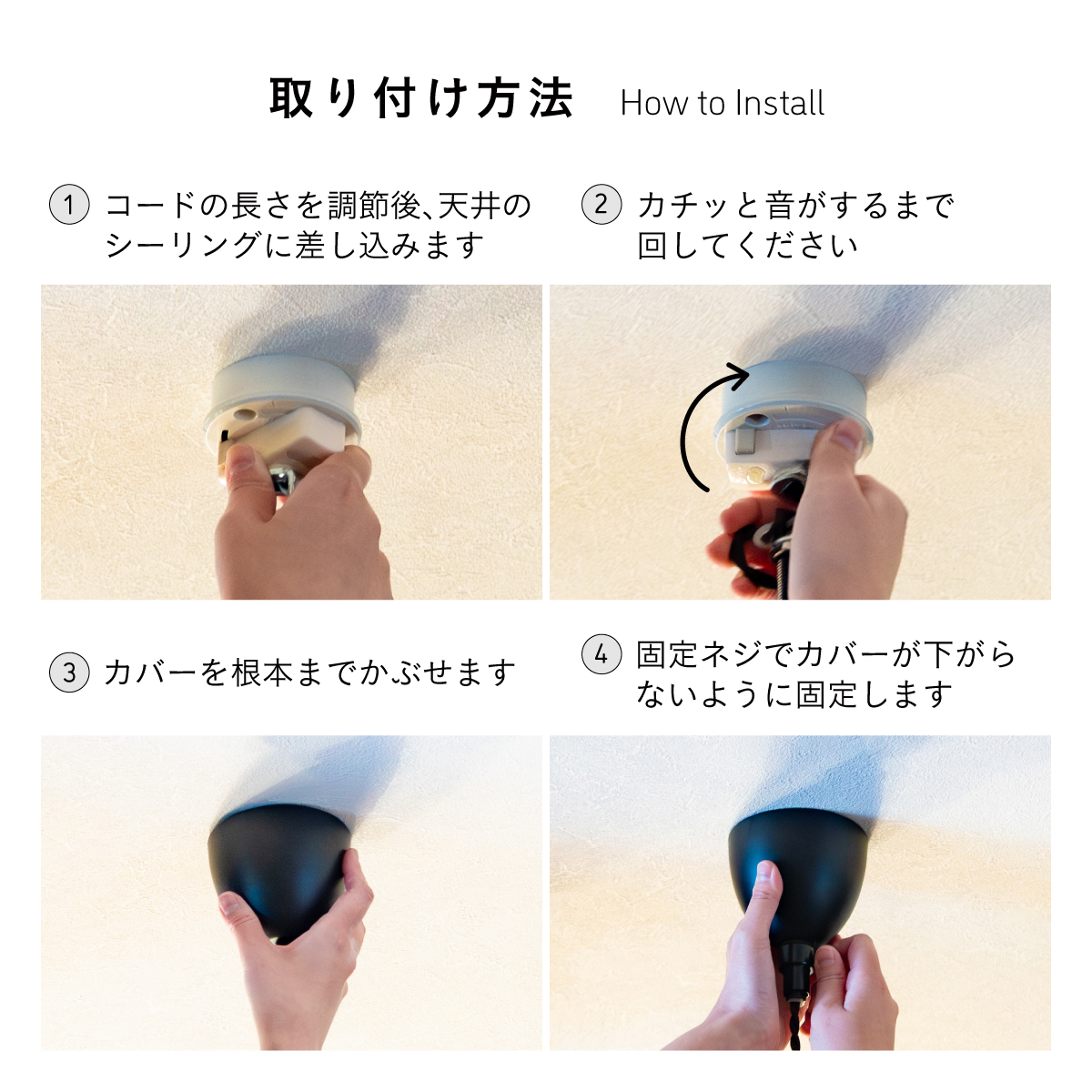 取り付け方法 How to Install

1 コードの長さを調節後、天井のシーリングに差し込みます

2 カチッと音がするまで回してください

3 カバーを根本までかぶせます

4 固定ネジでカバーが下がらないように固定します